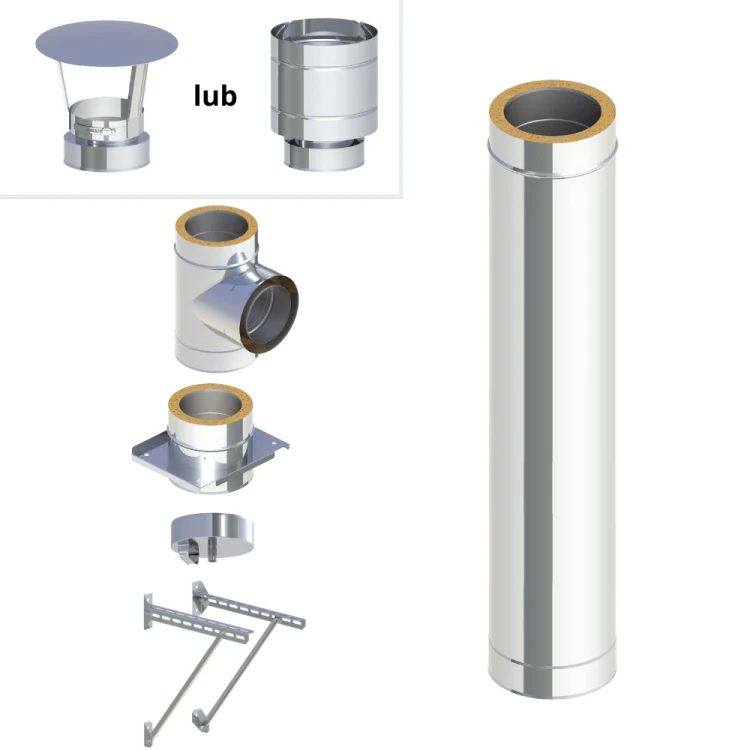 lub