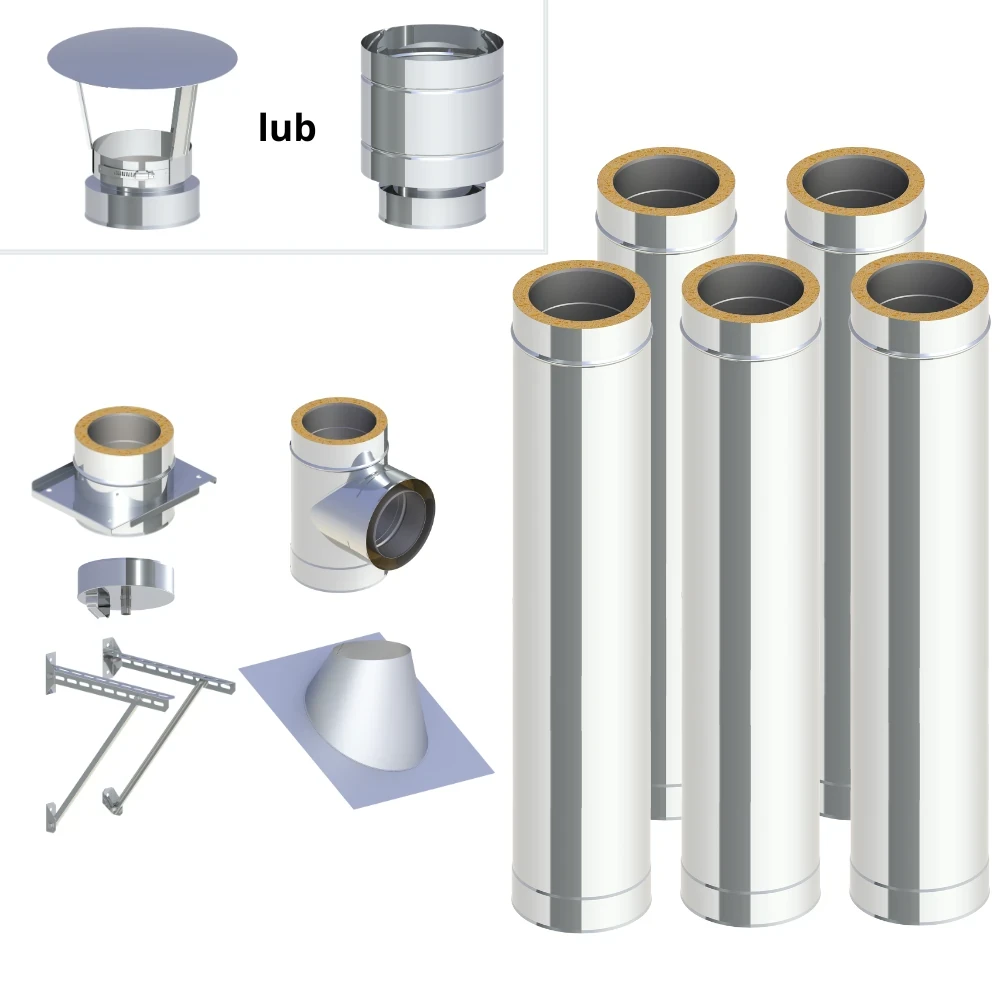 lub