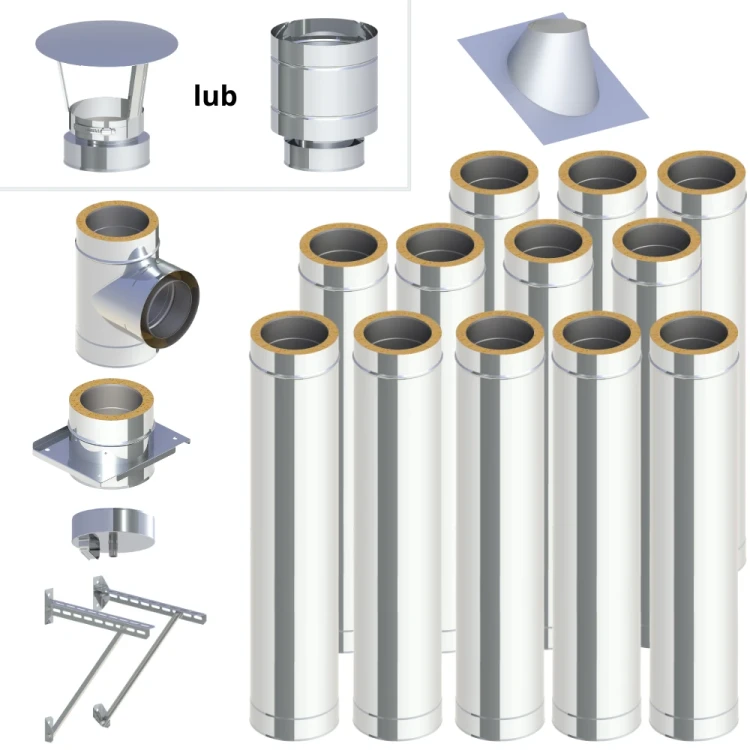 lub