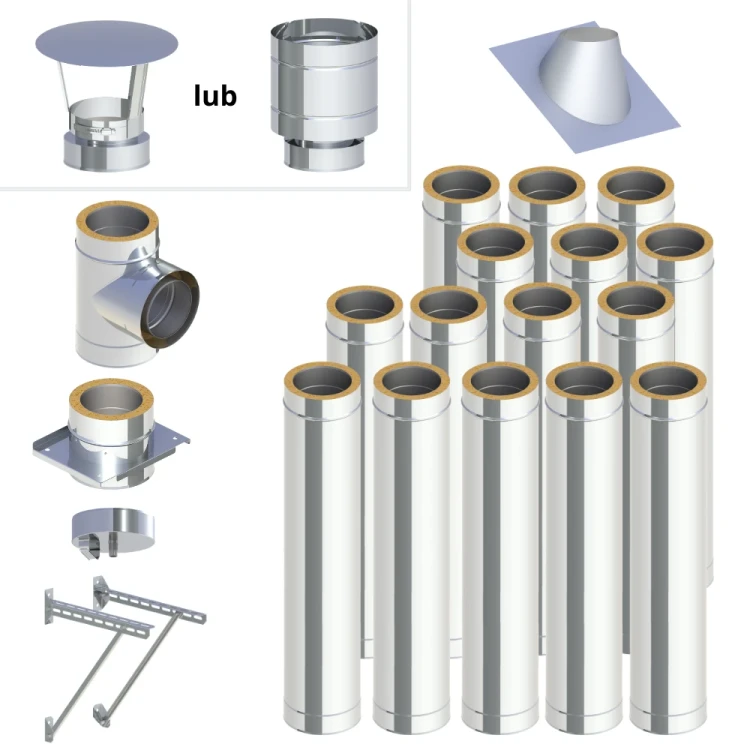 lub