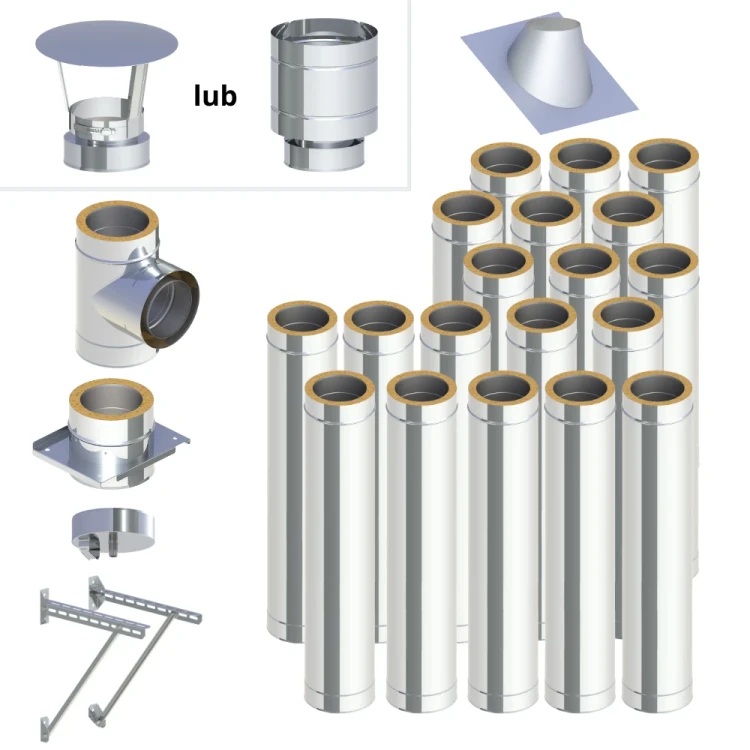 lub