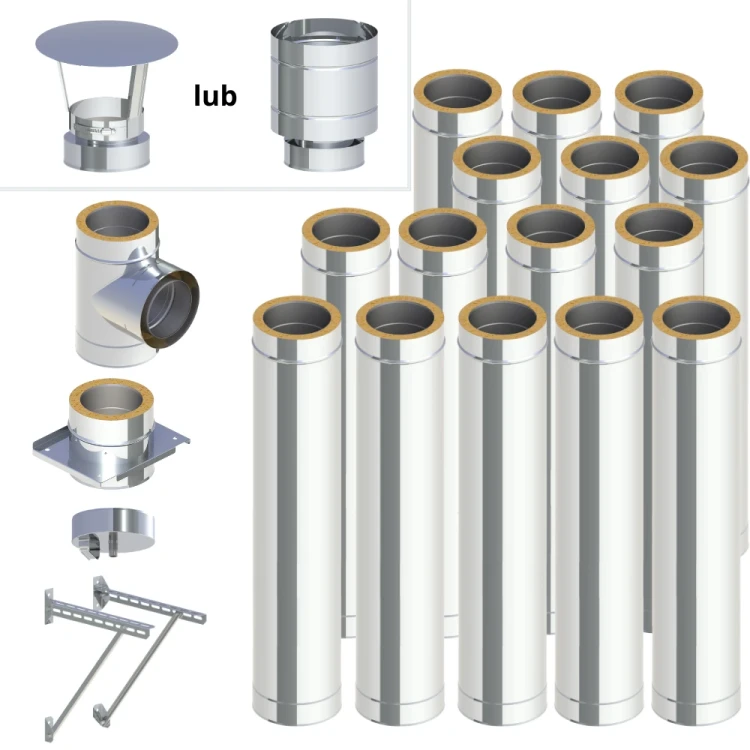 lub