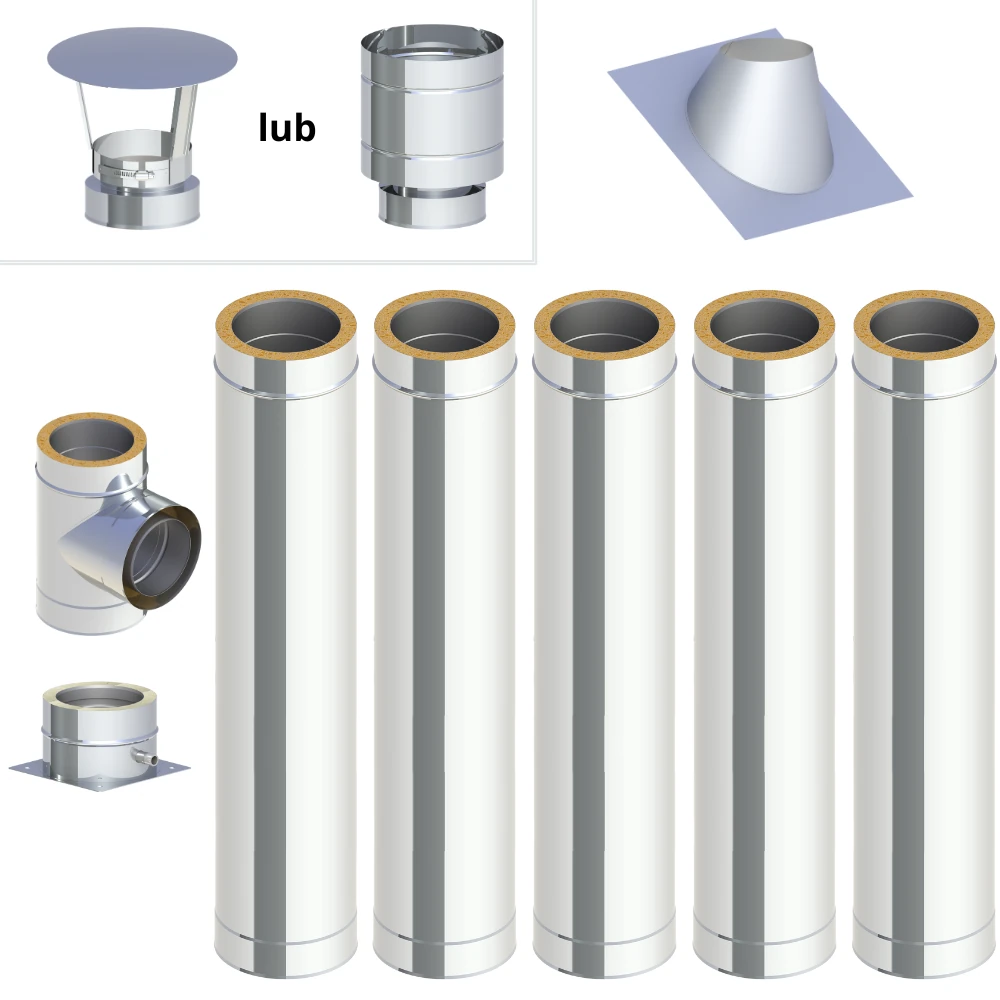 lub