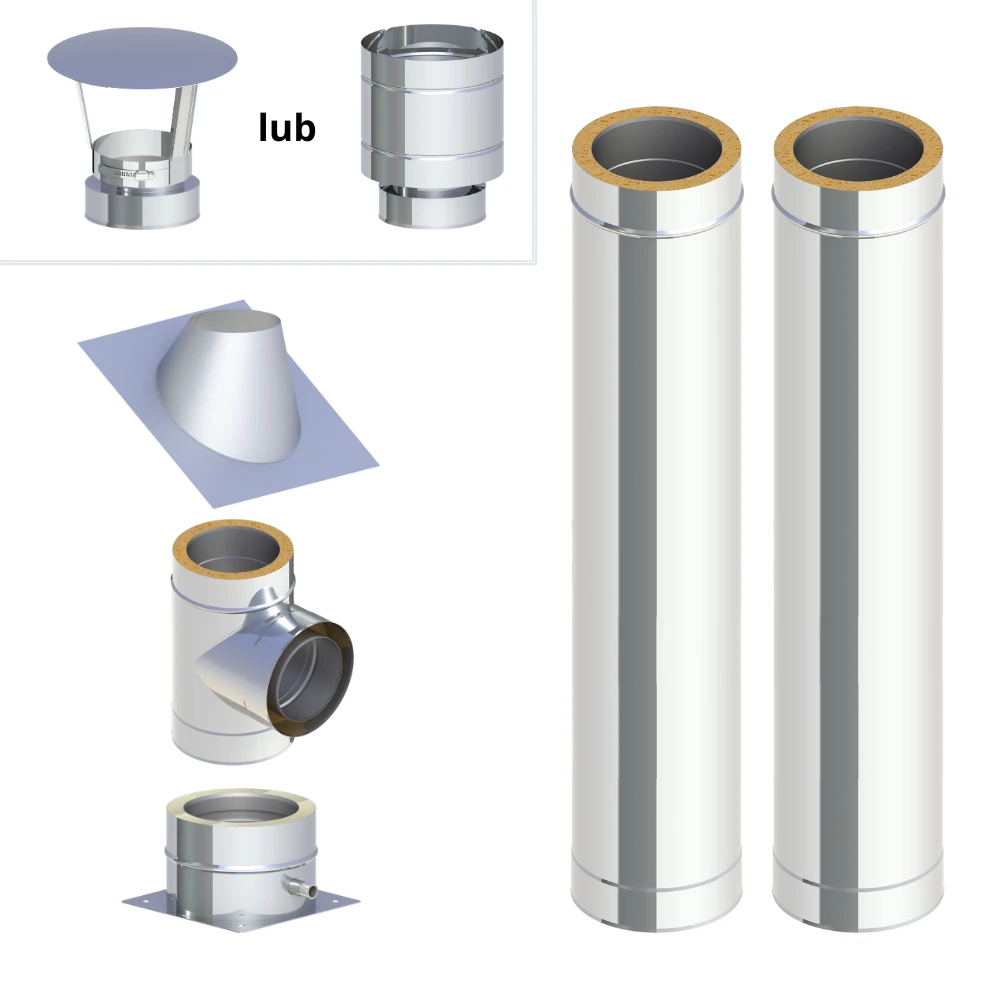 lub