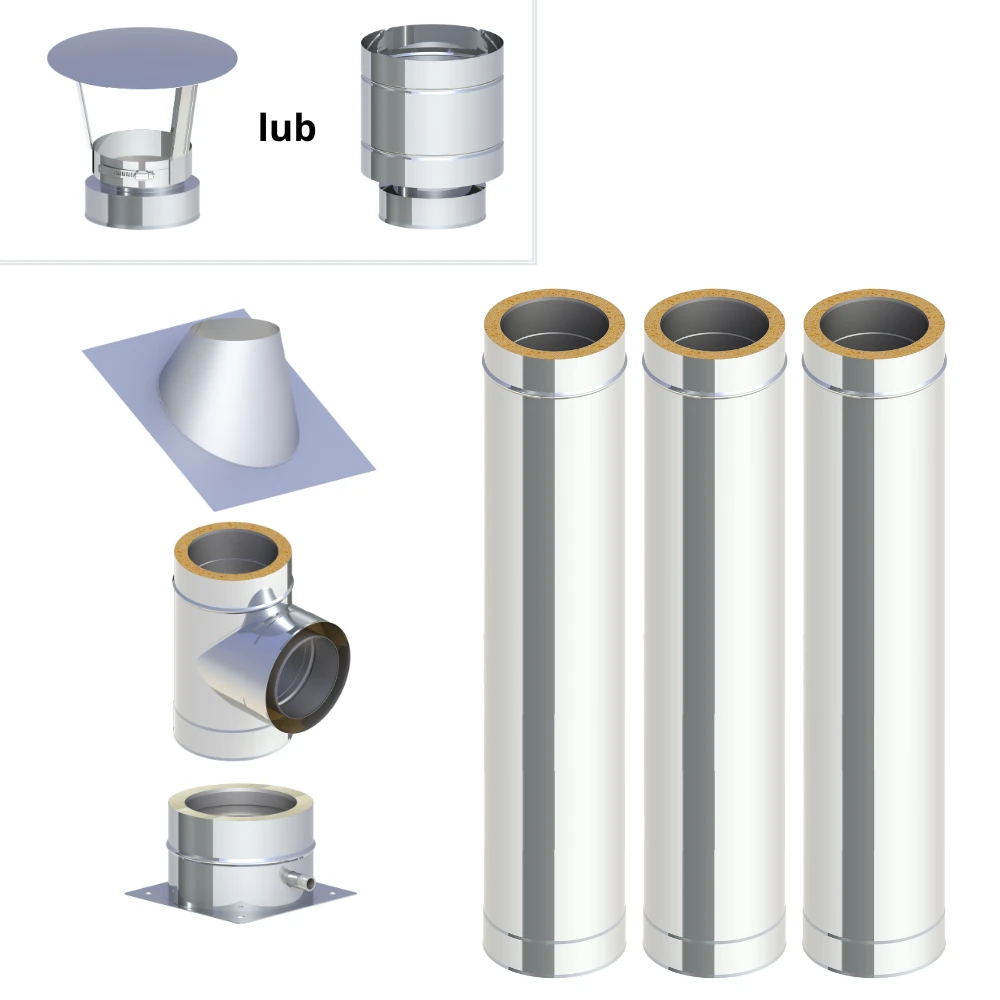 lub