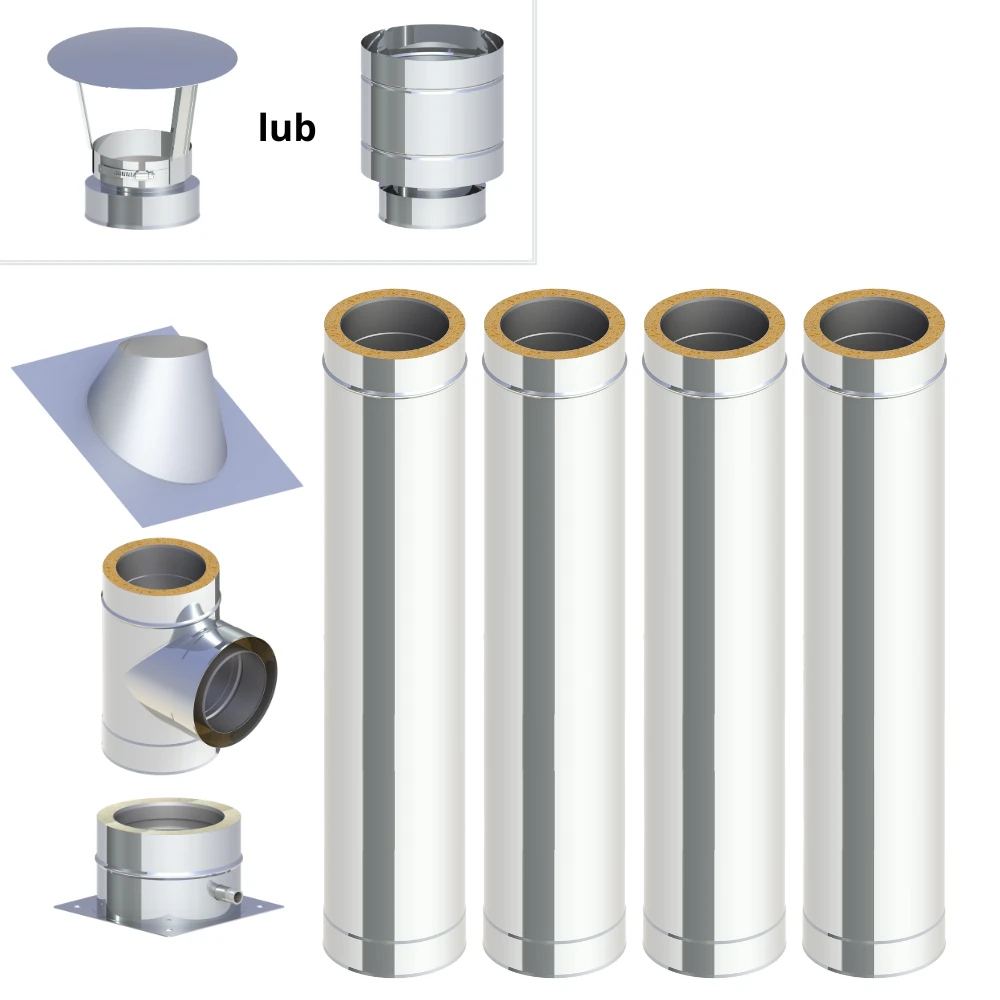 lub