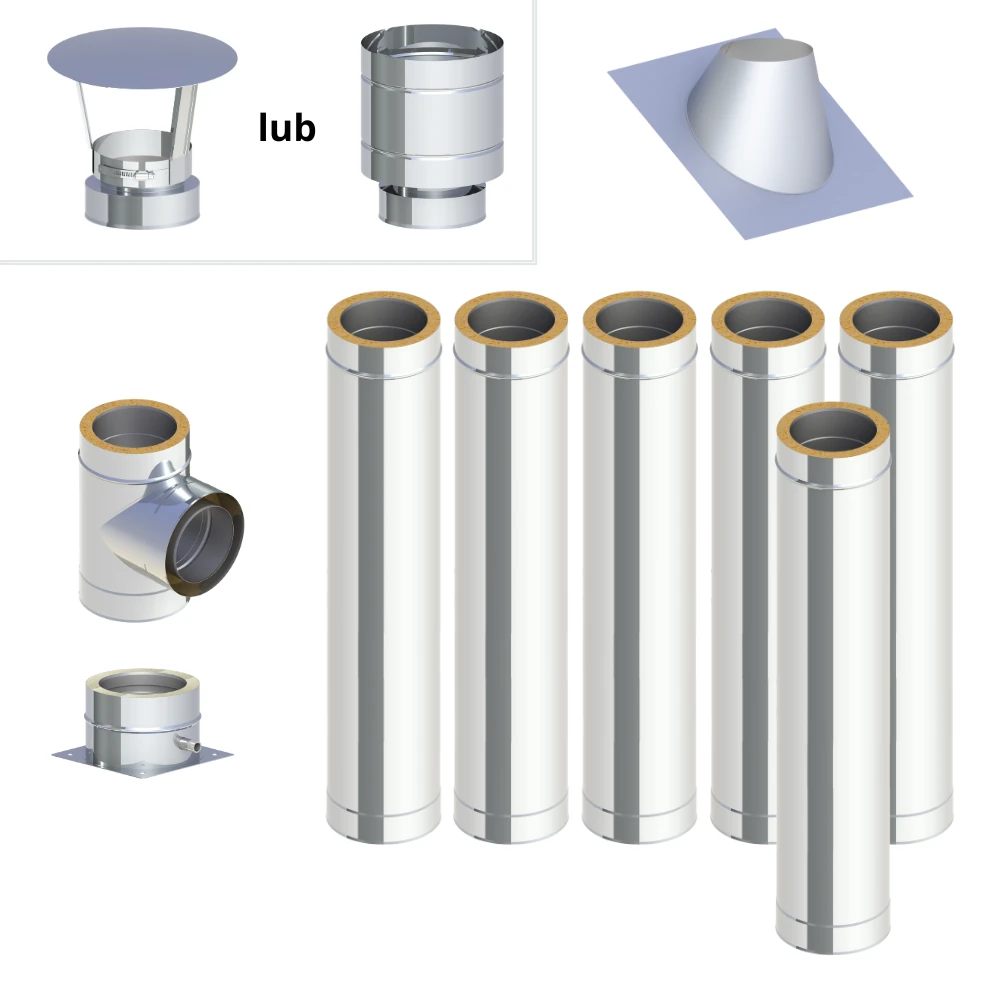 lub