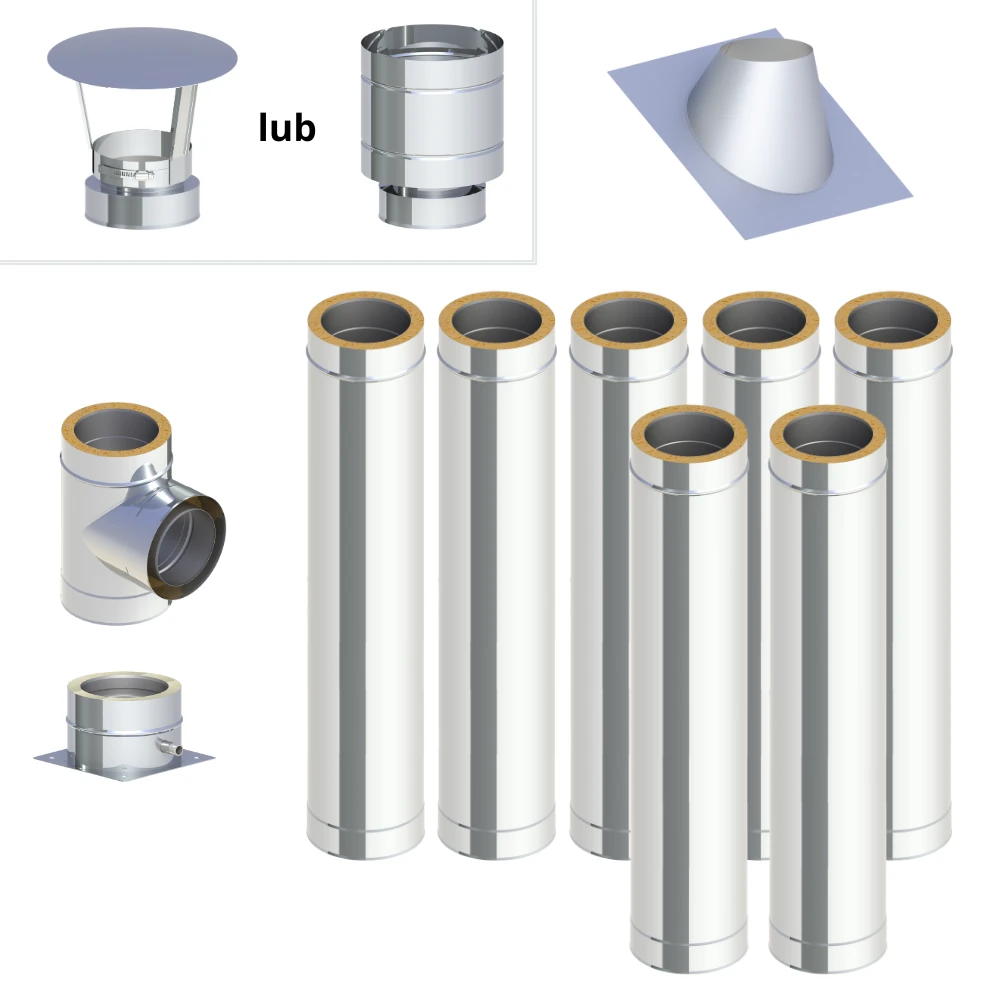 lub