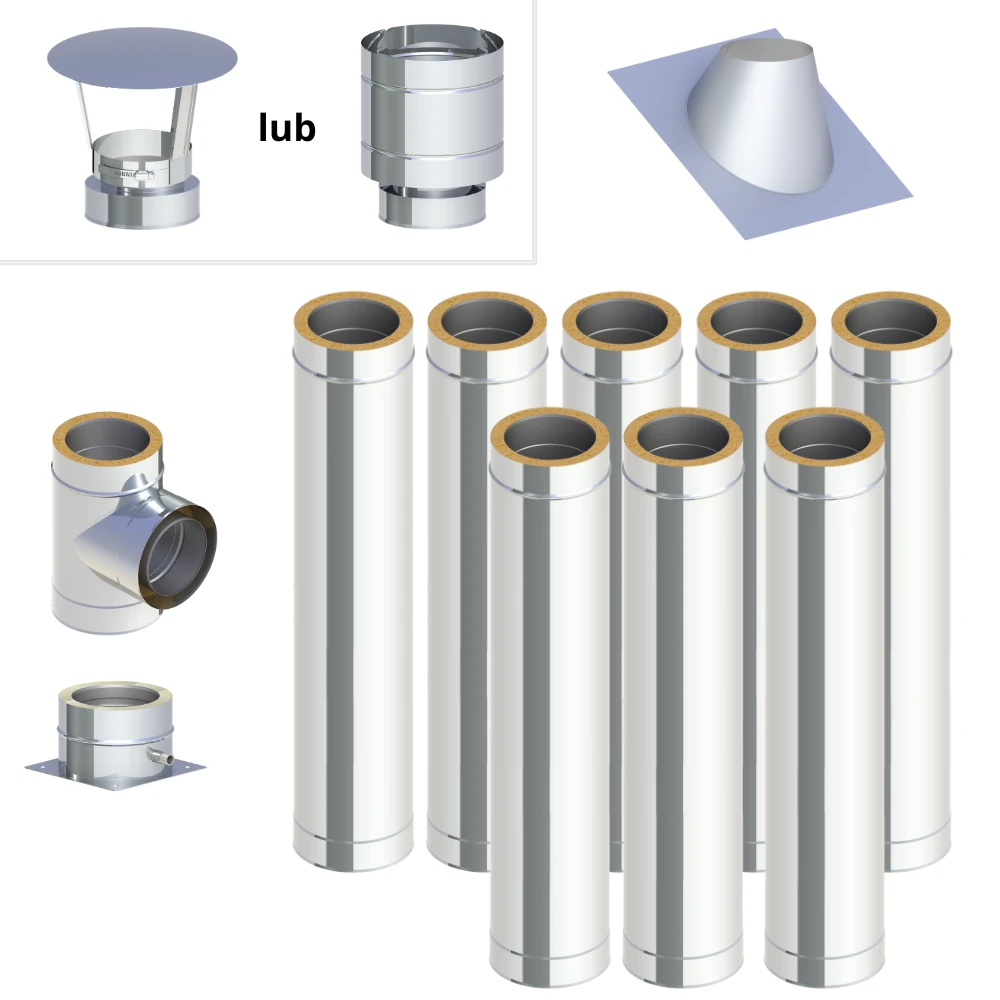 lub