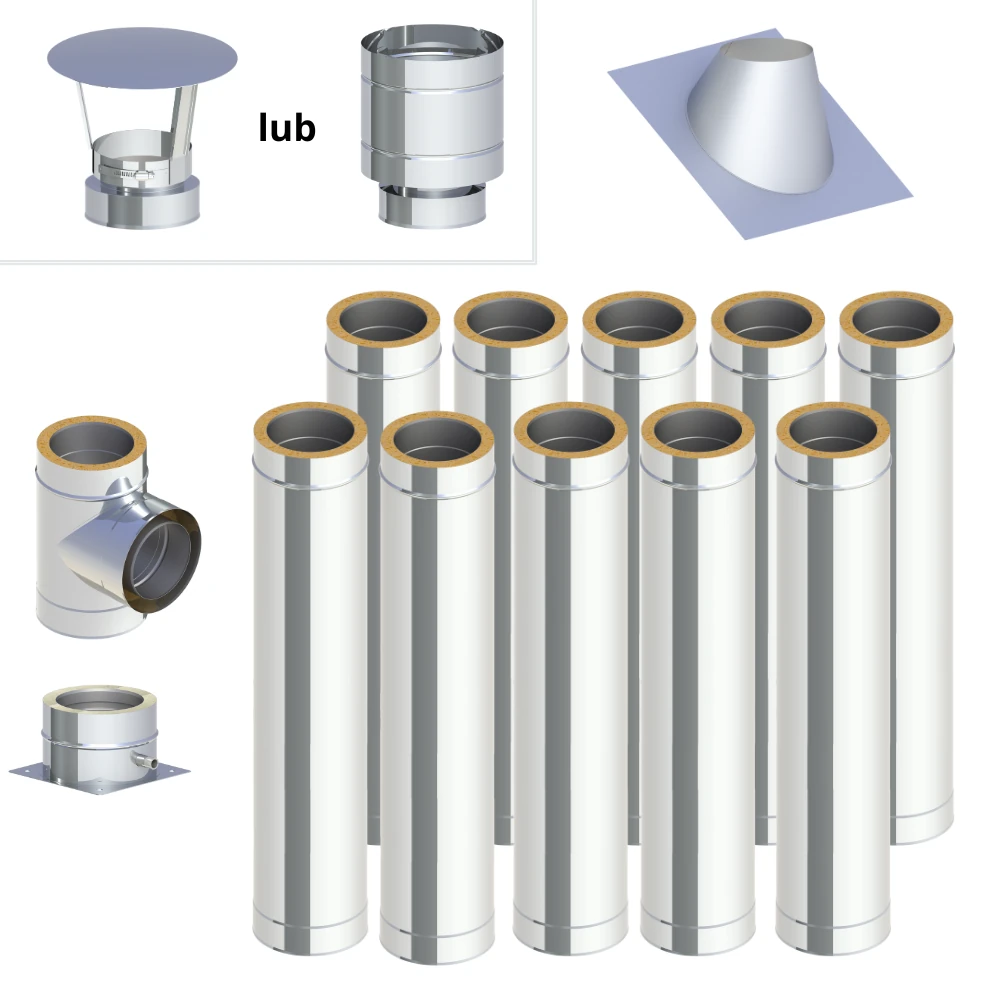 lub