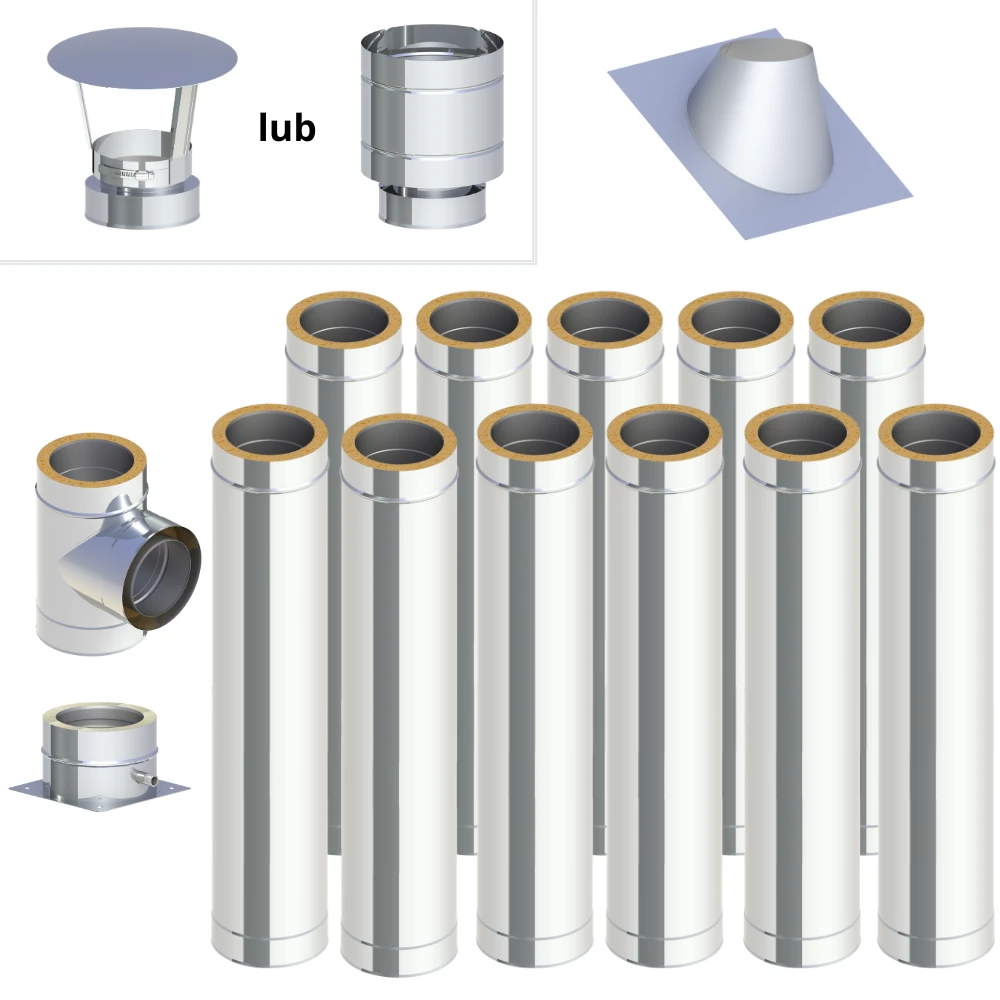 lub