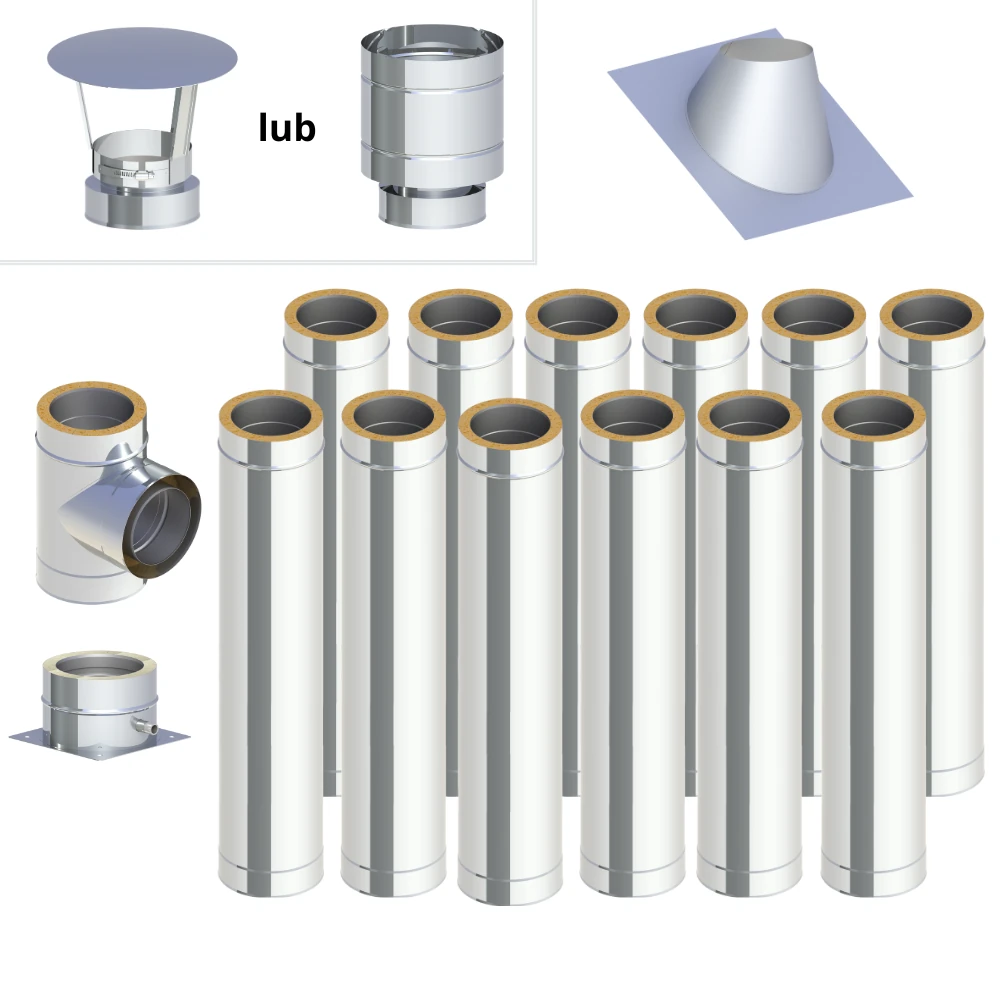 lub