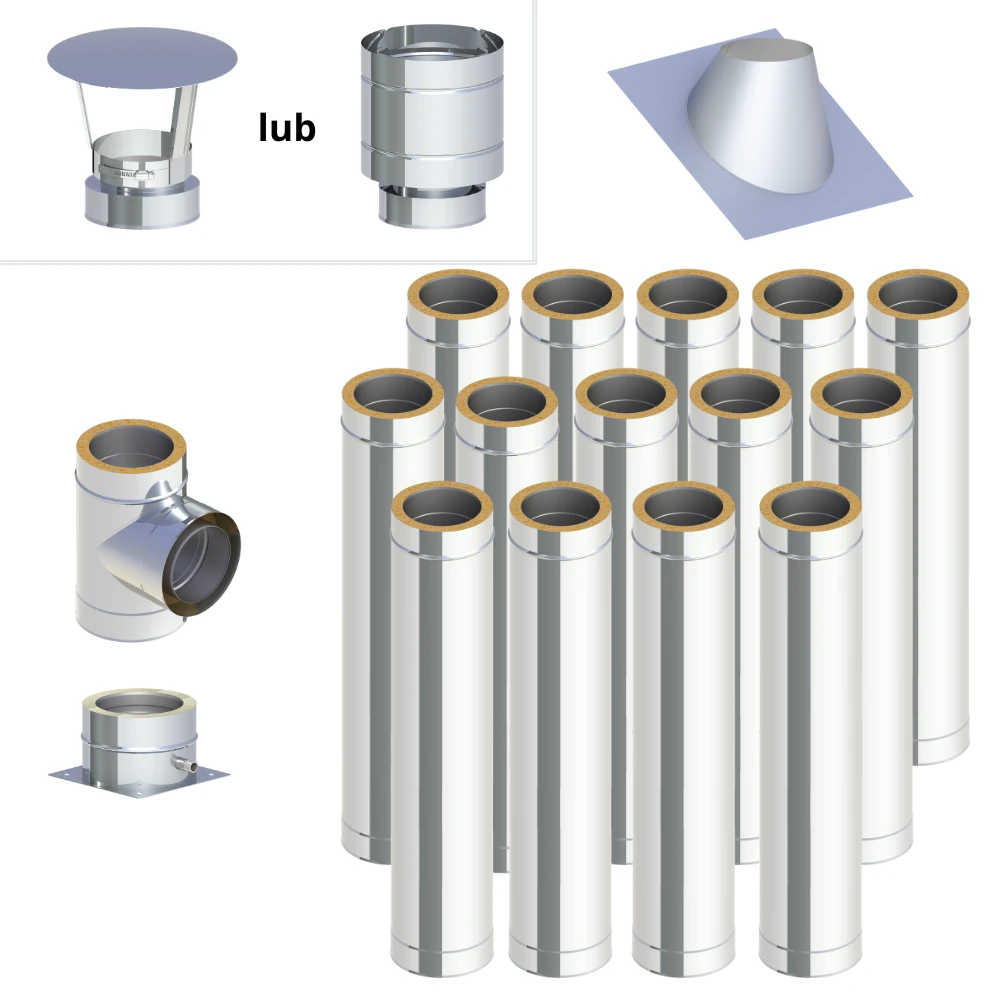 lub