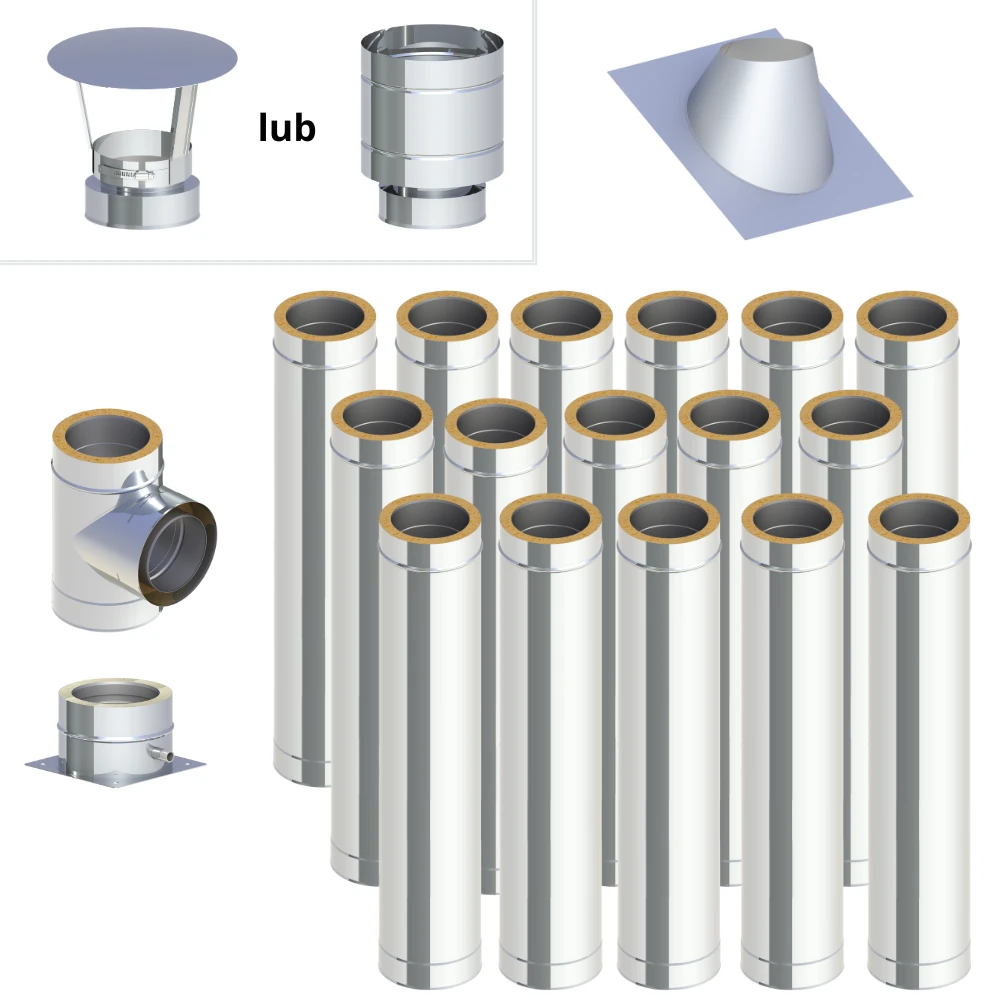 lub