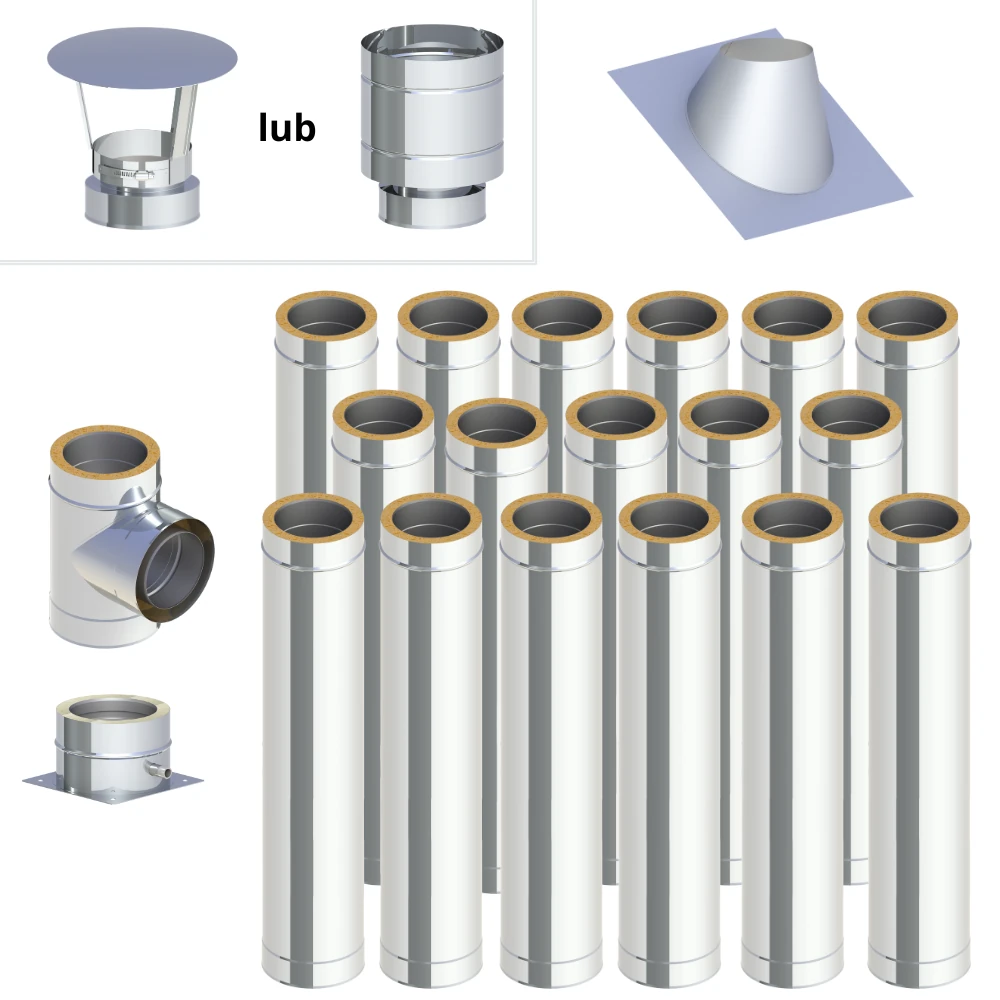 lub