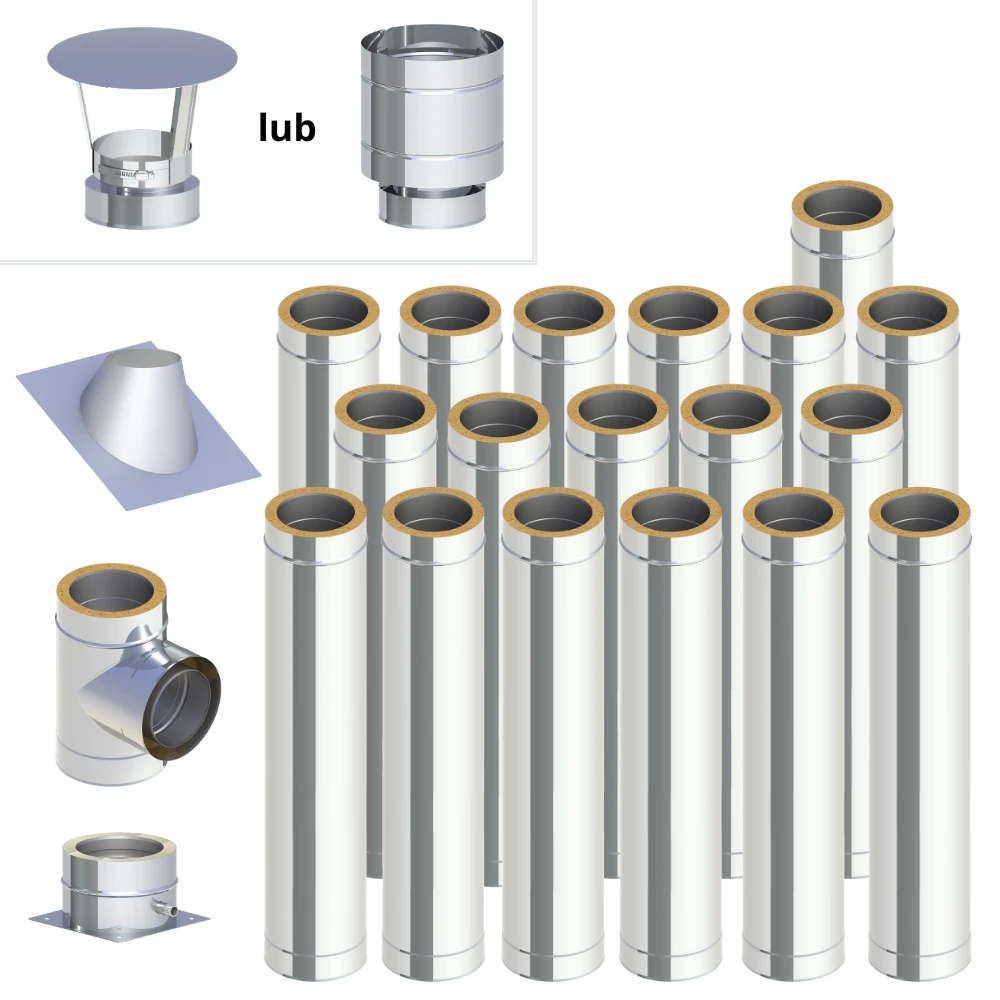 lub