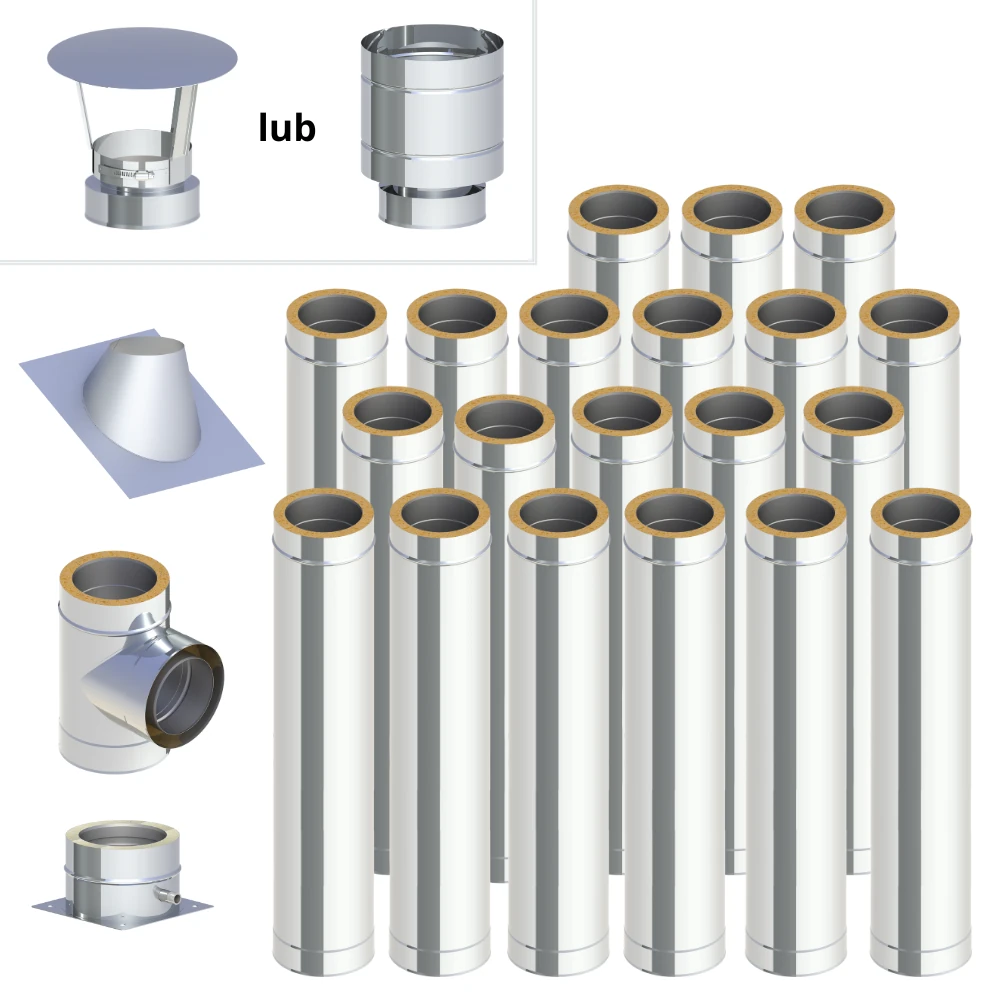 lub