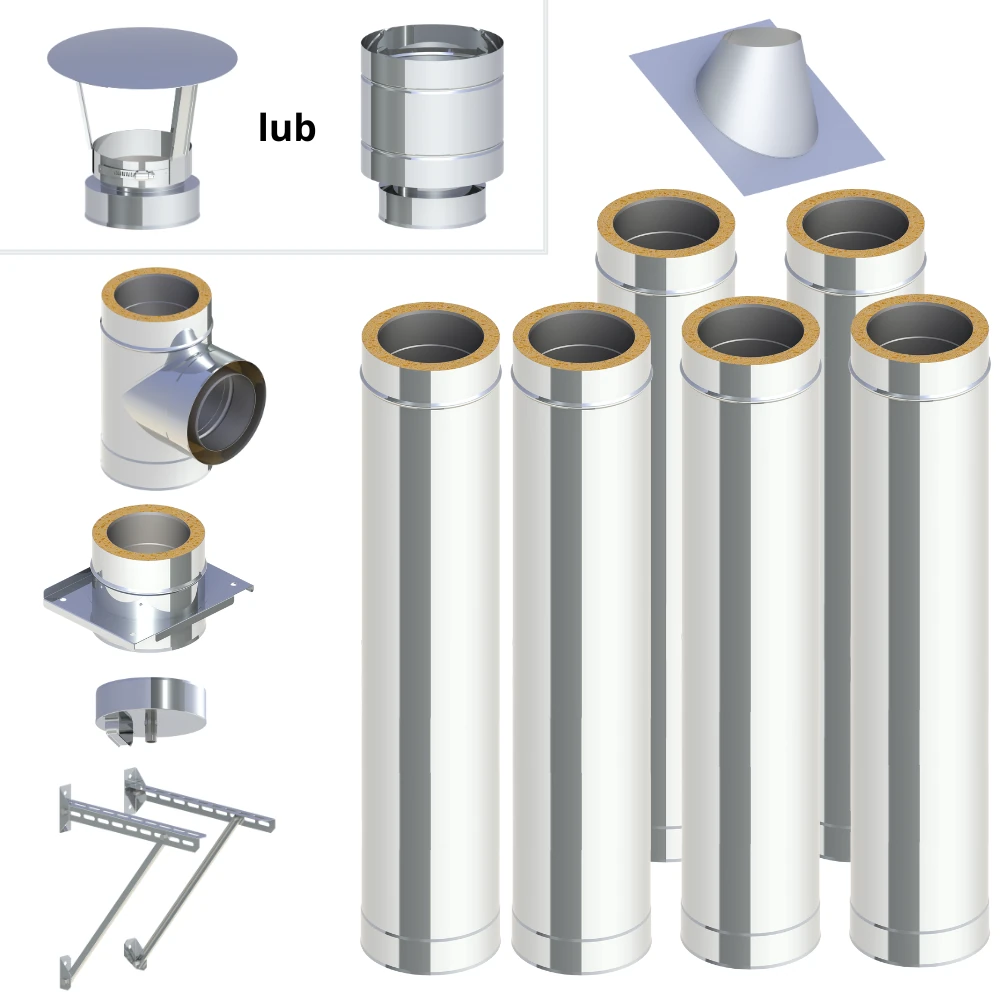 lub