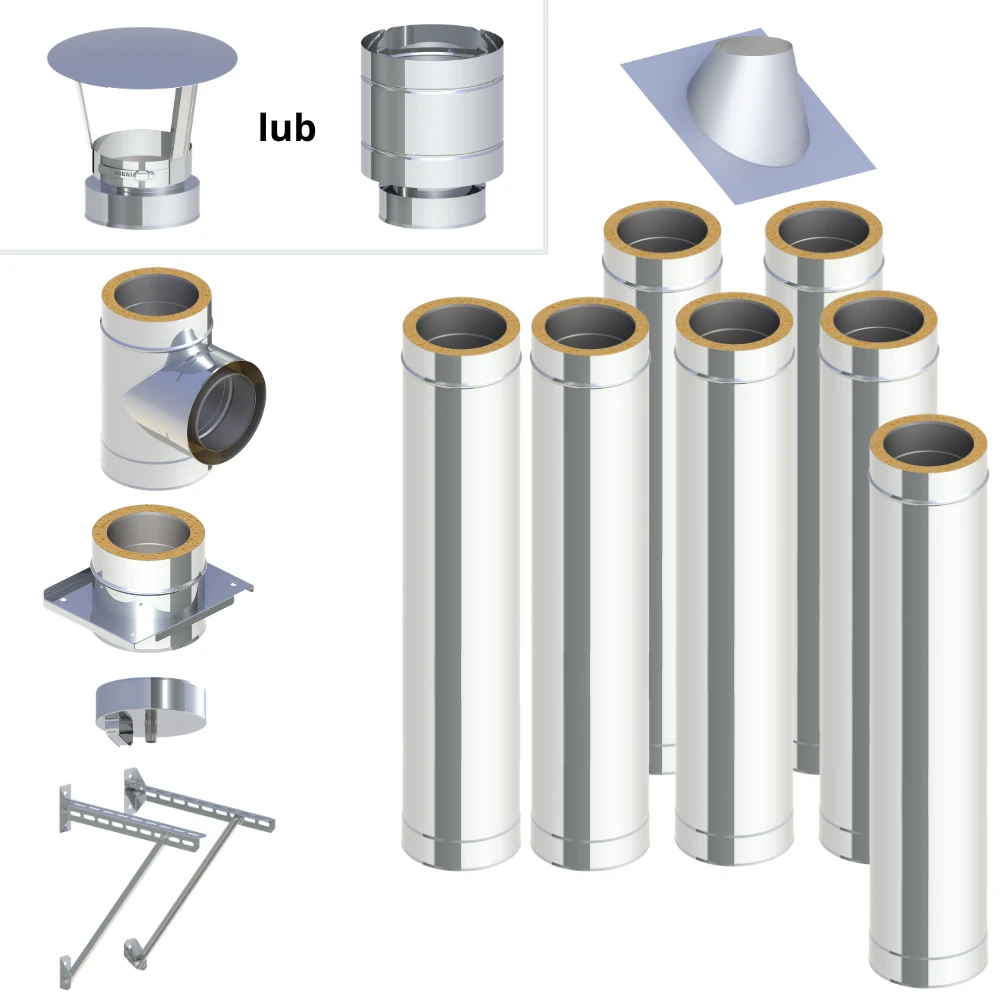 lub