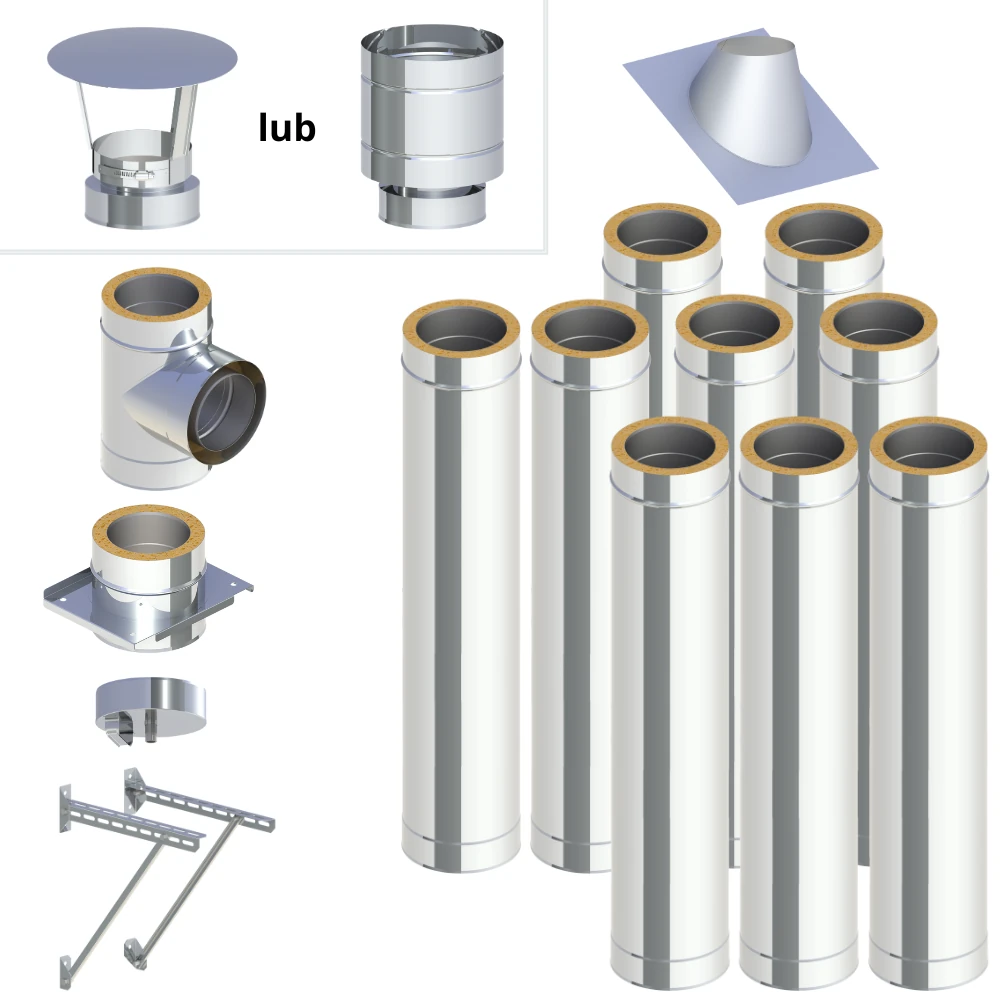 lub