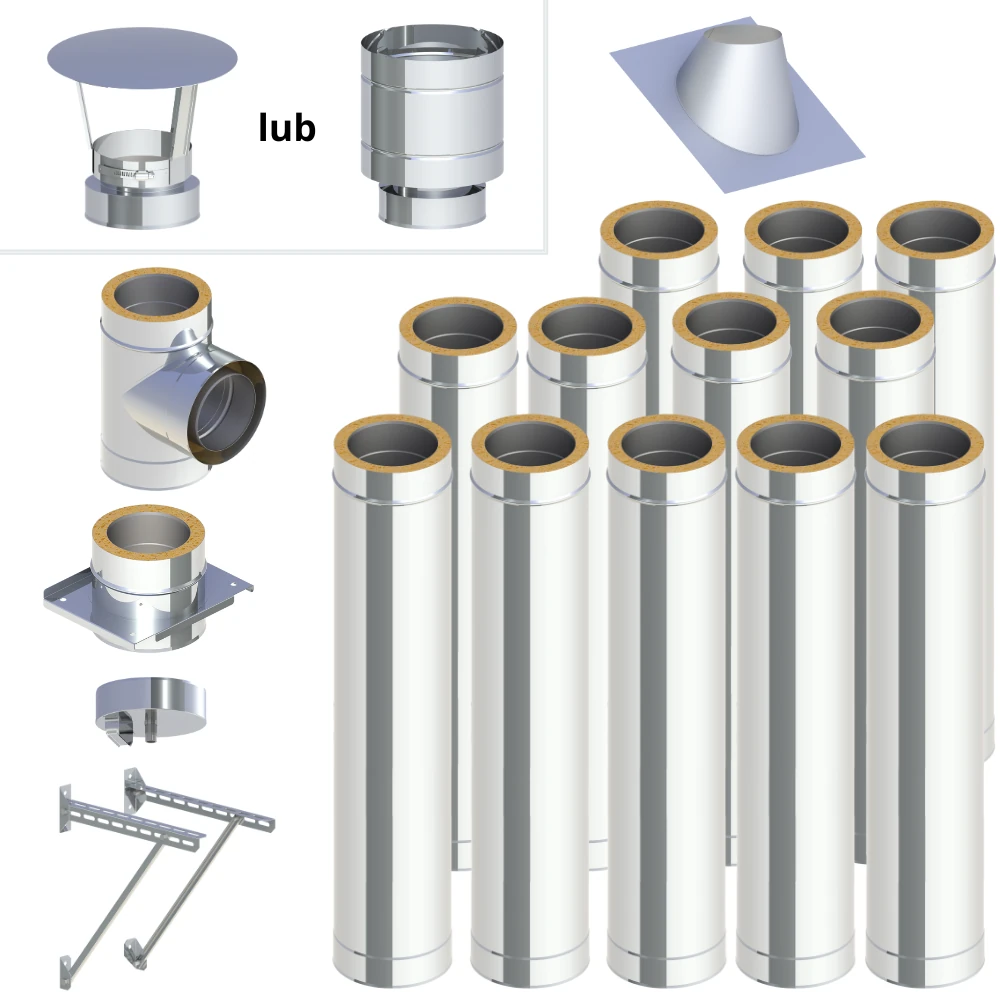 lub