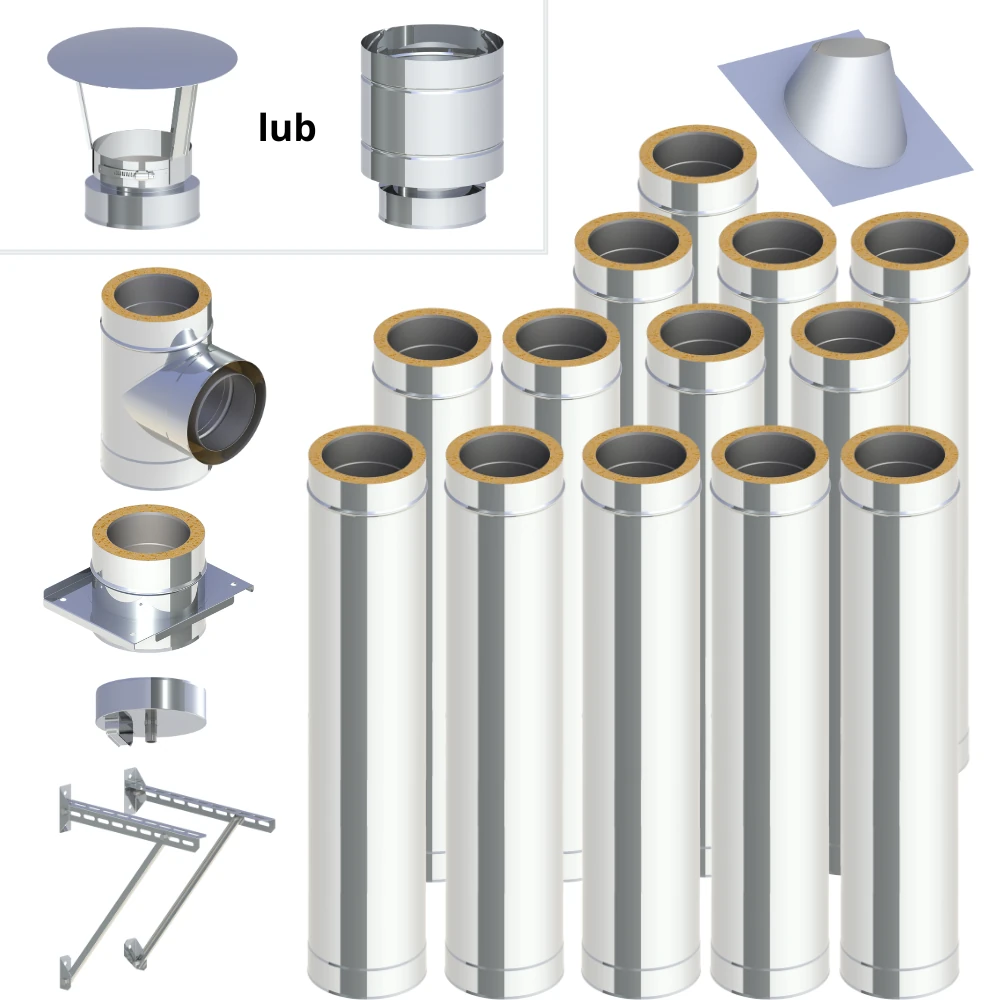 lub