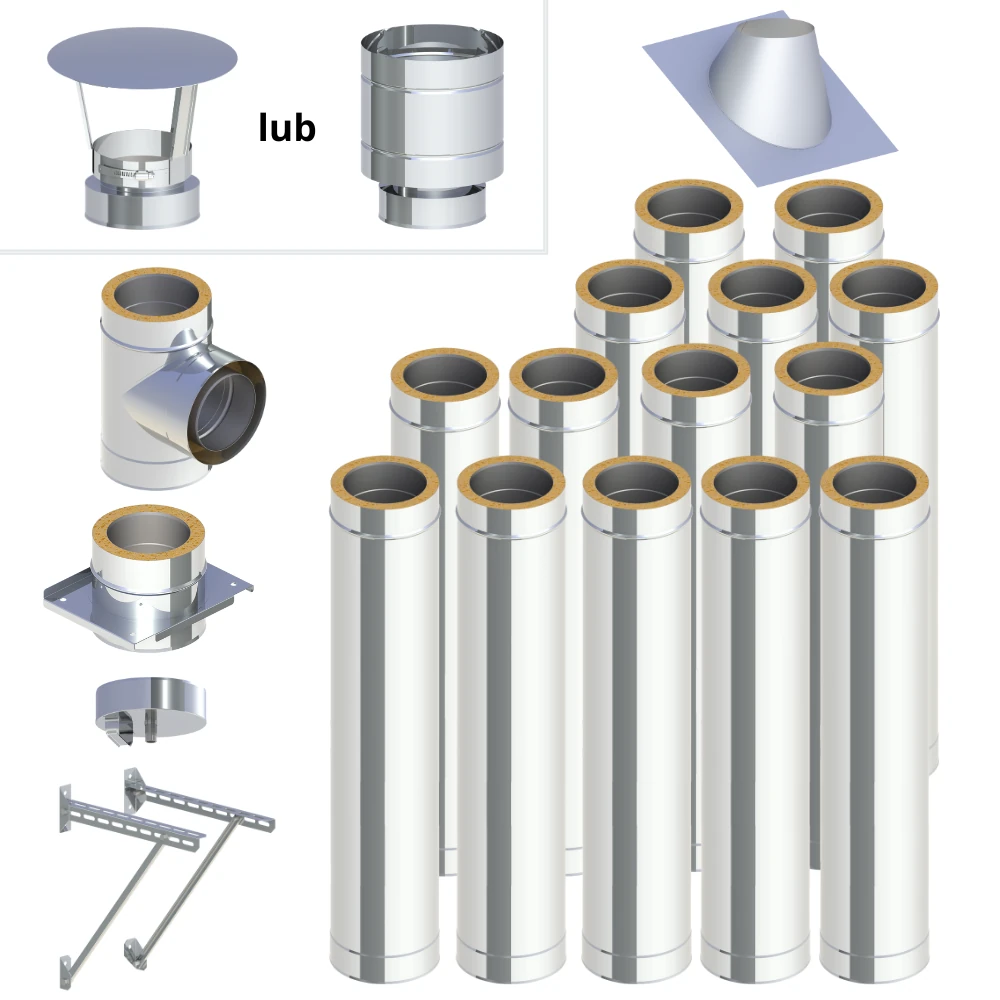 lub