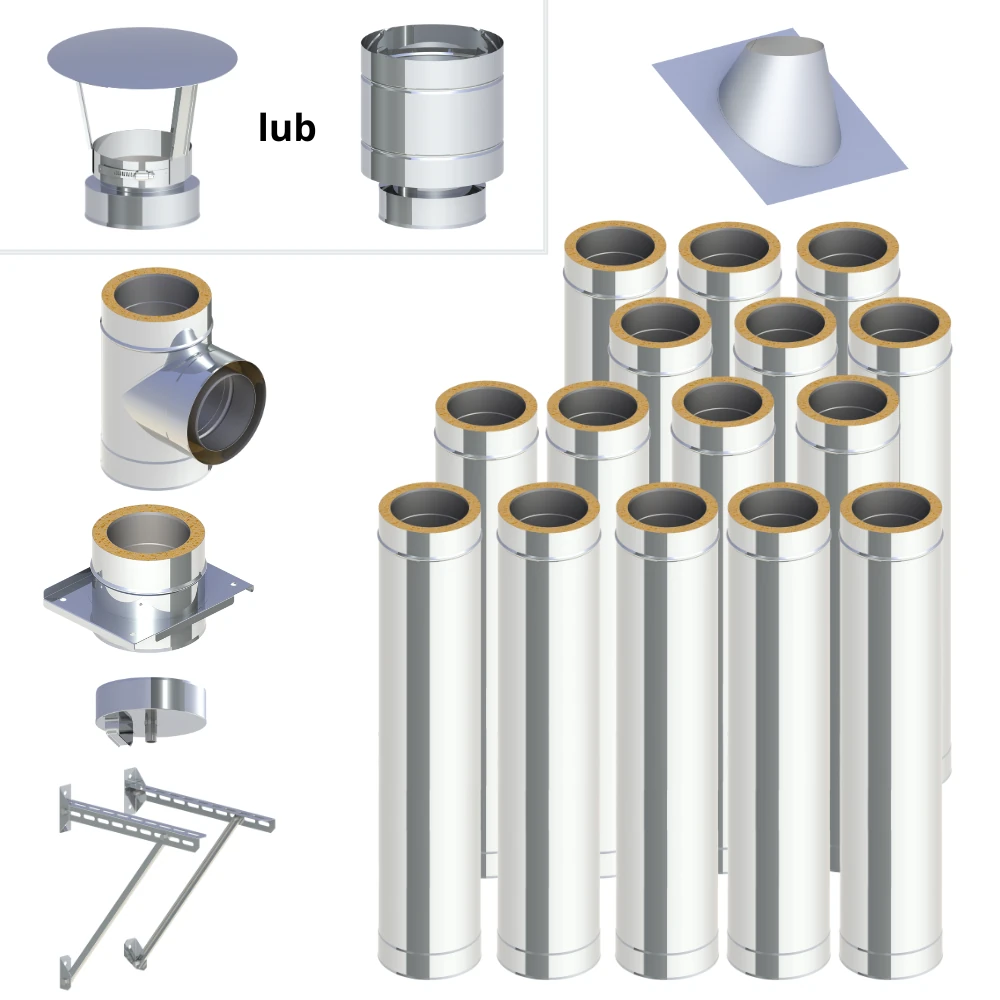 lub