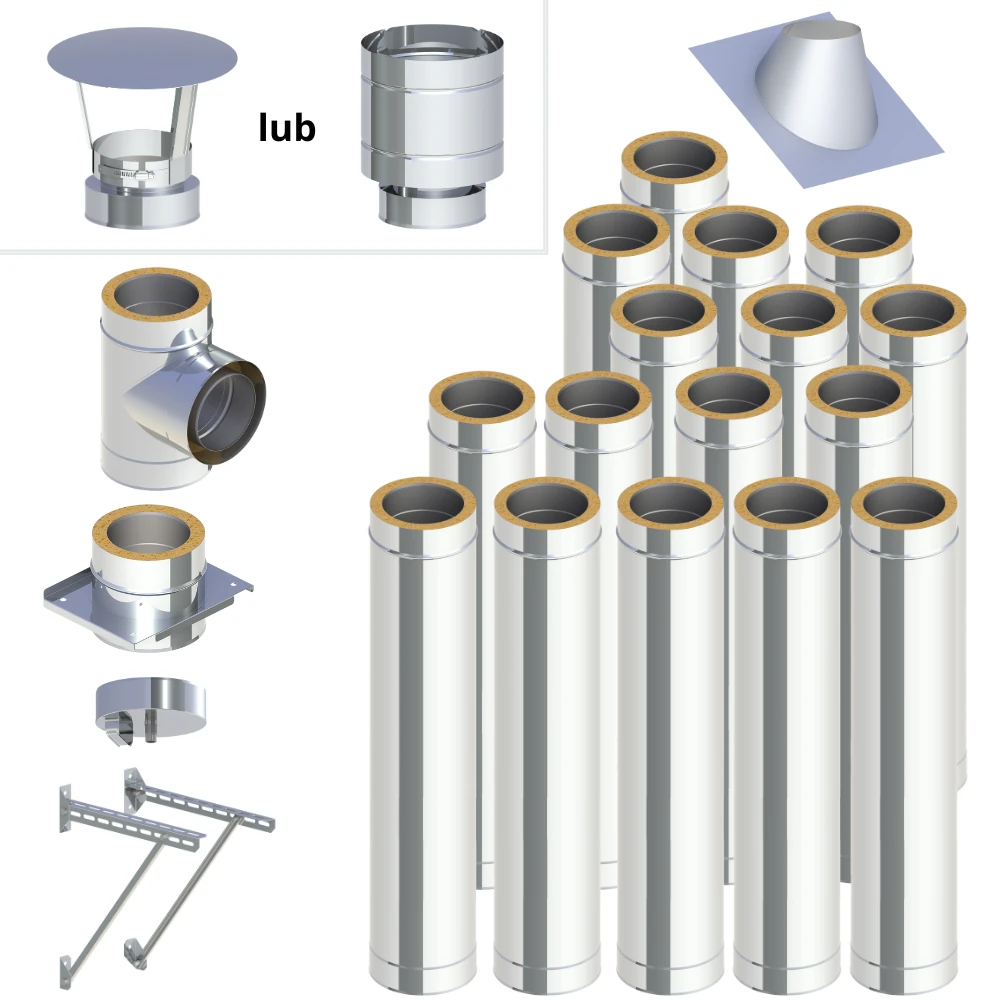 lub