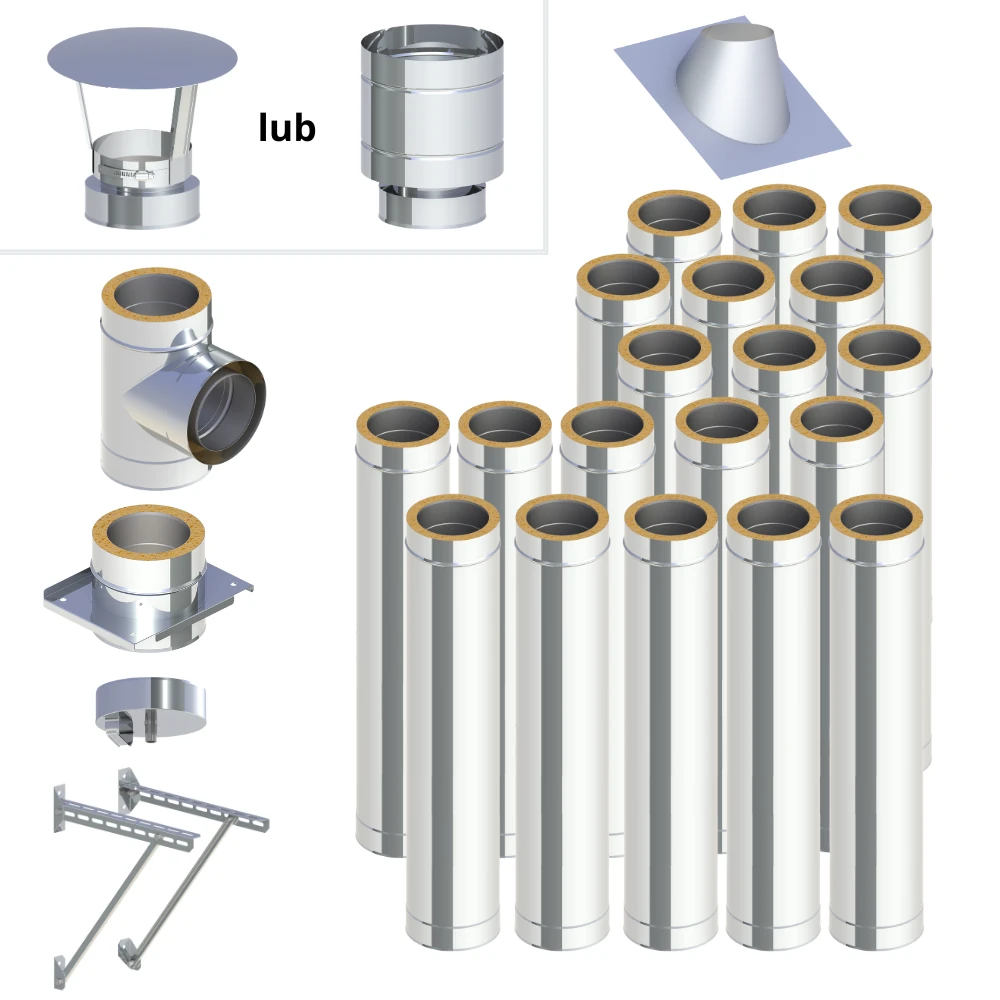 lub