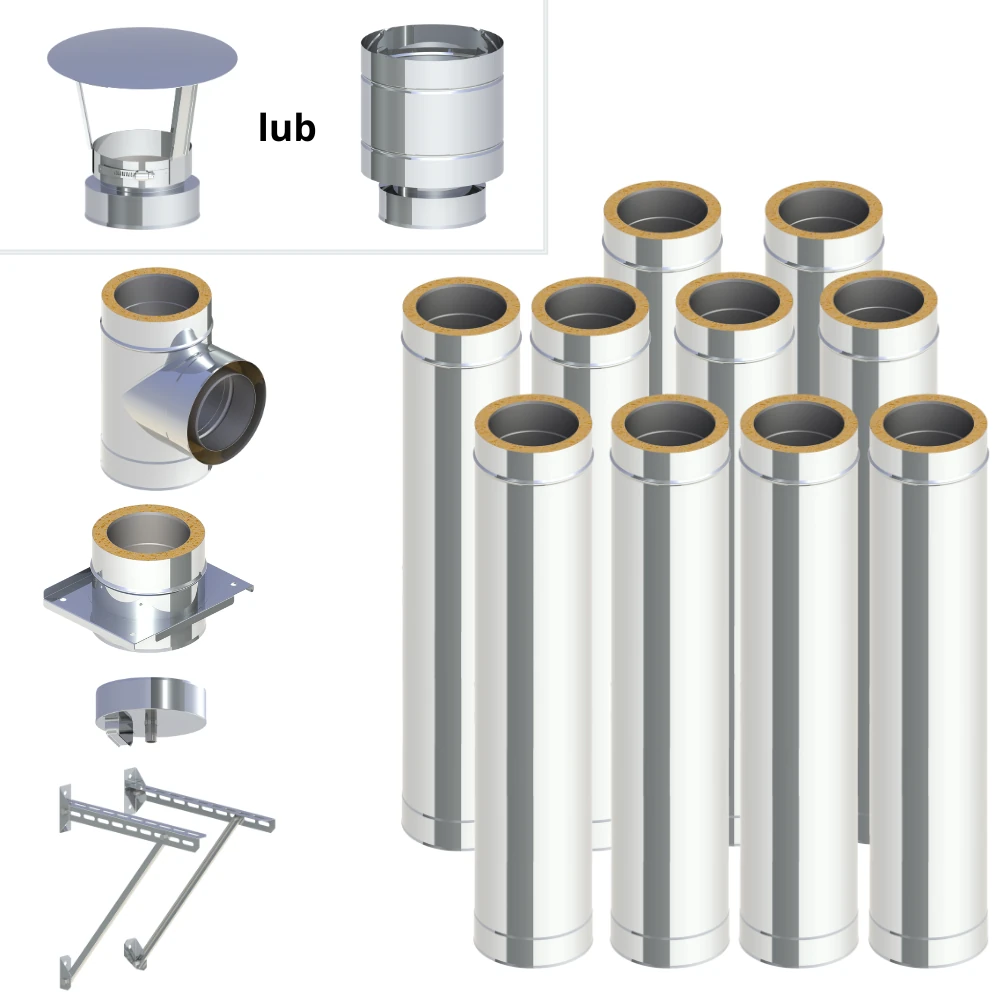 lub