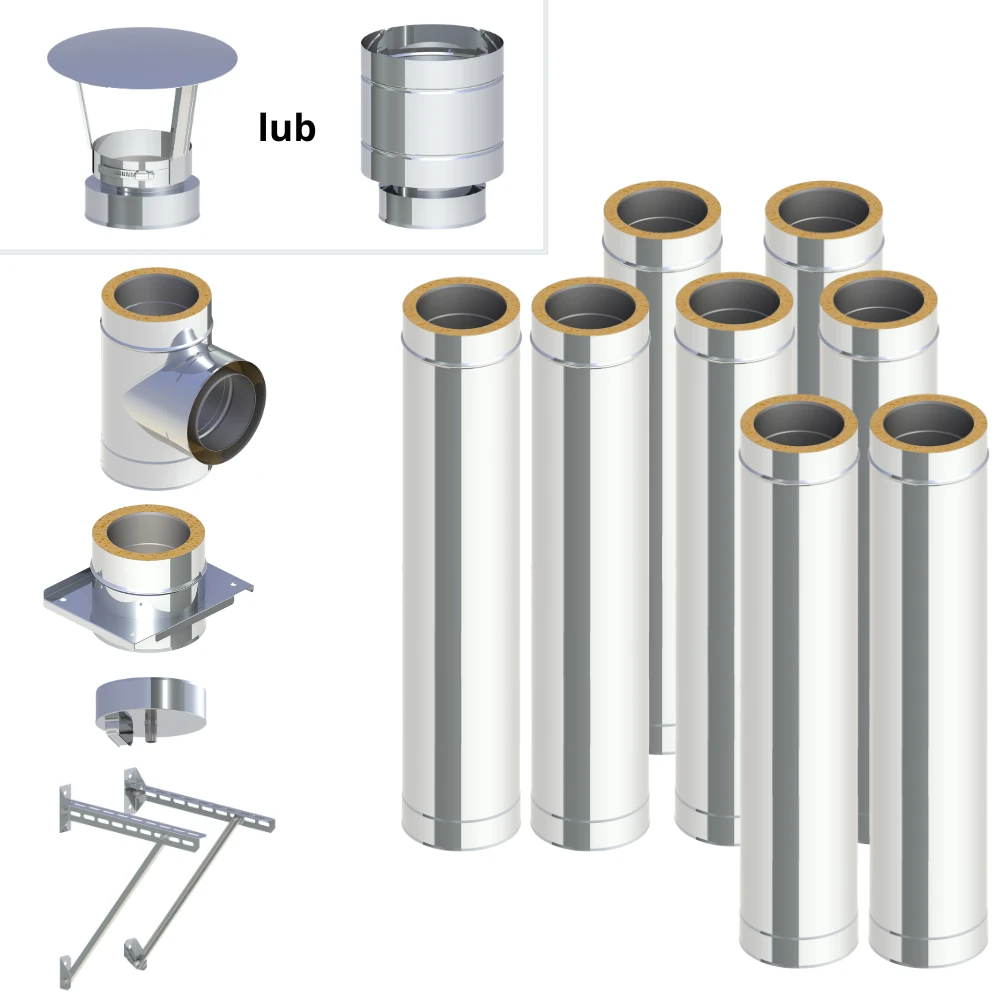 lub