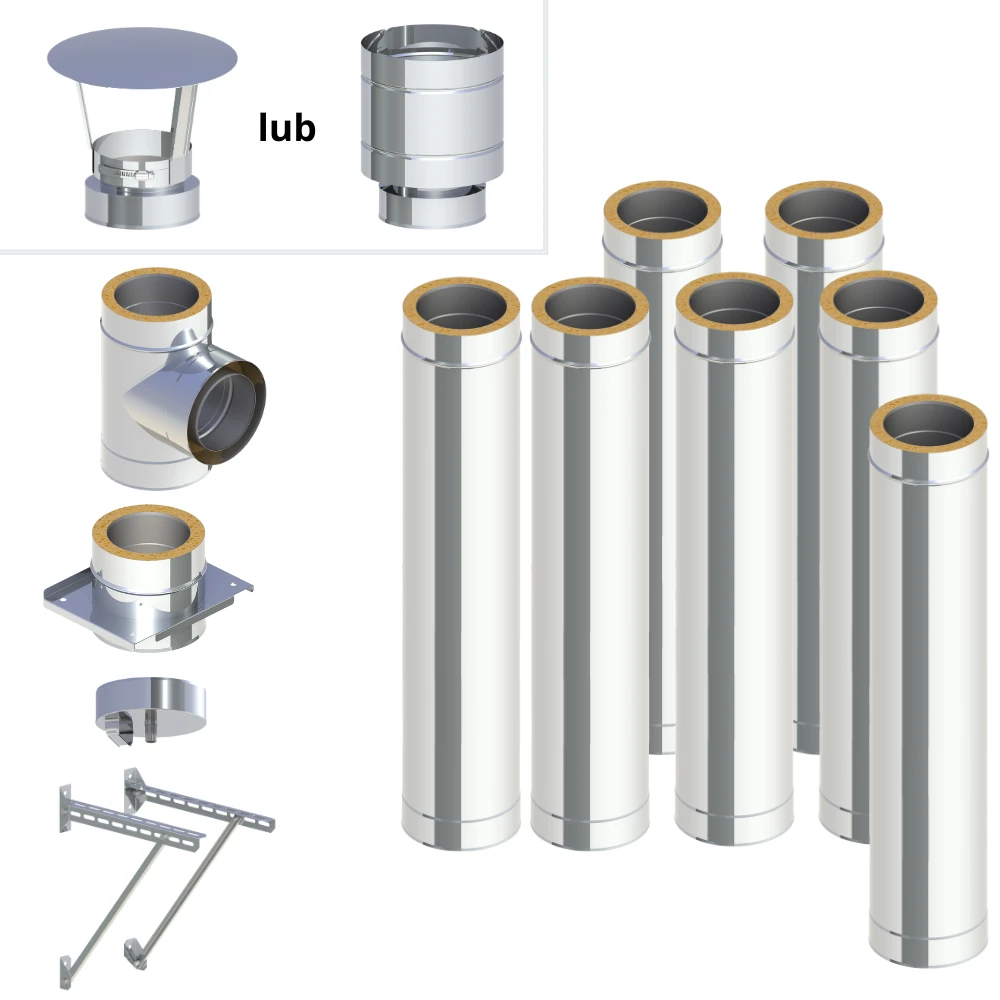 lub