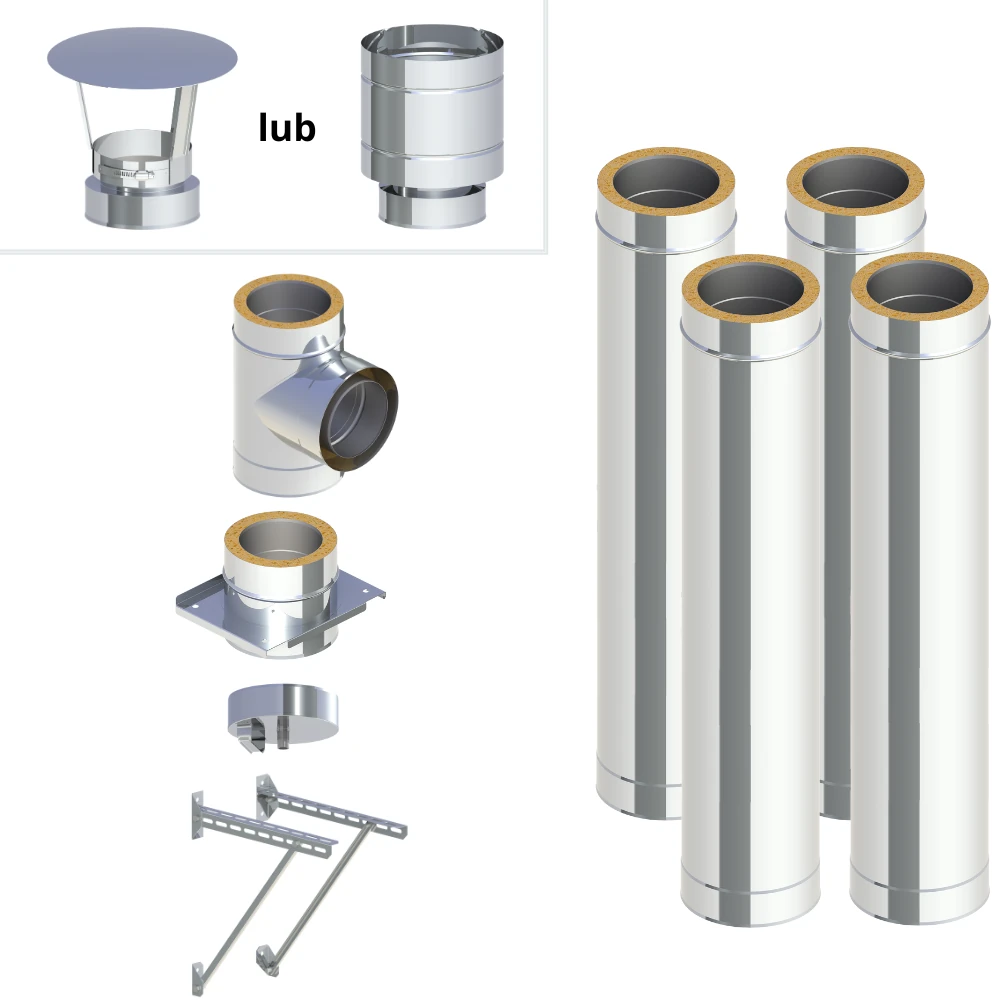 lub