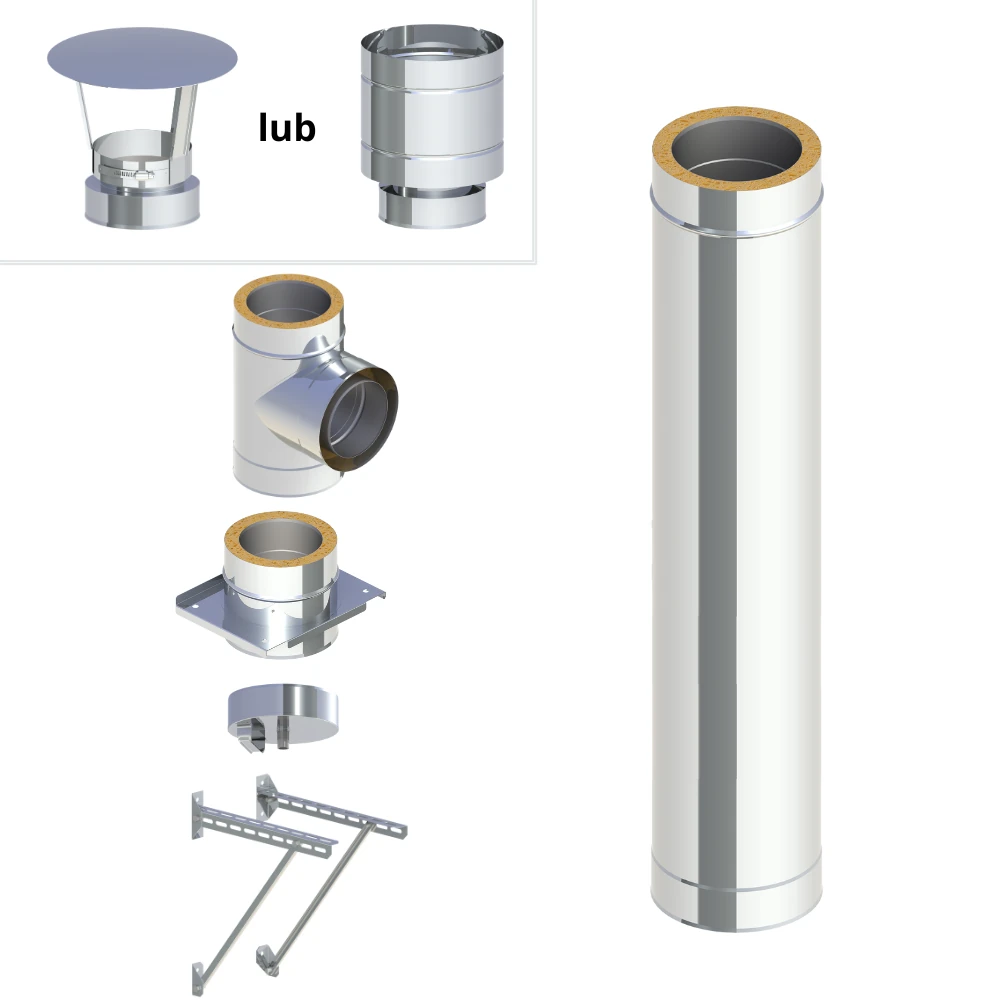 lub