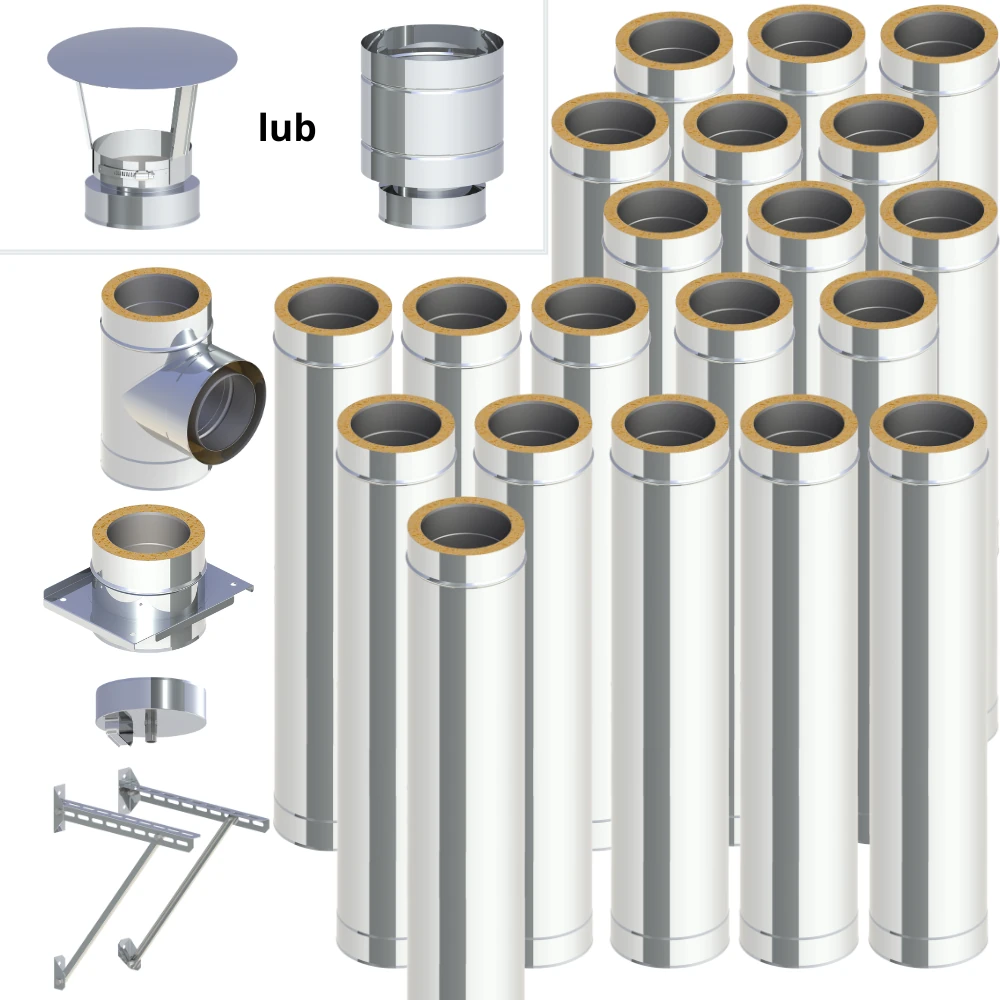 lub