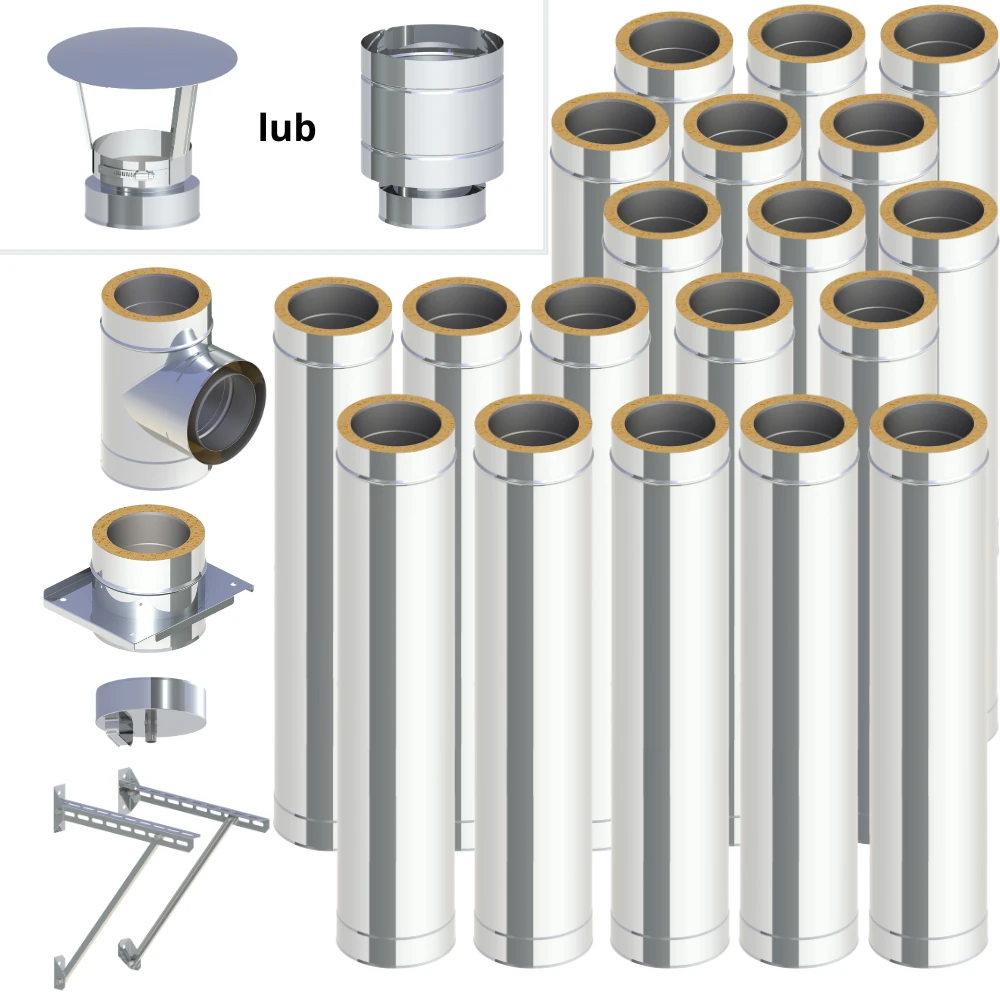 lub