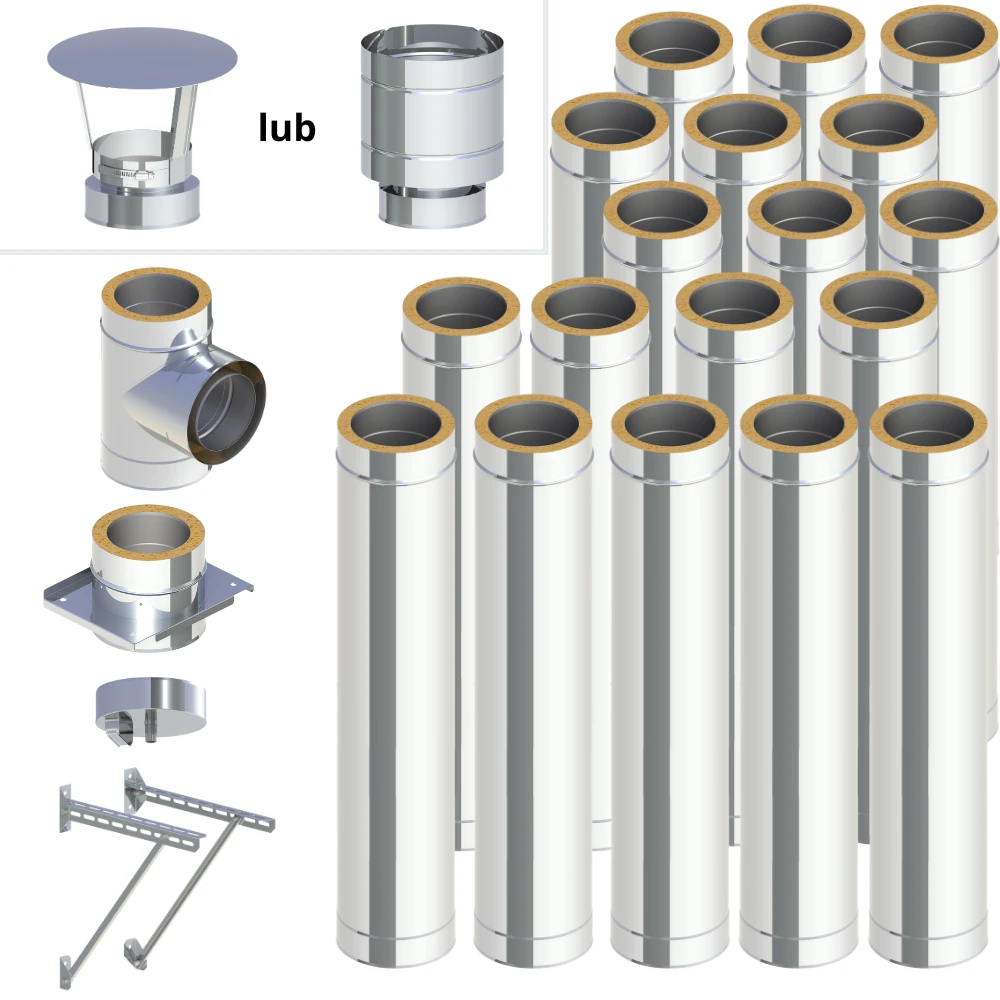 lub