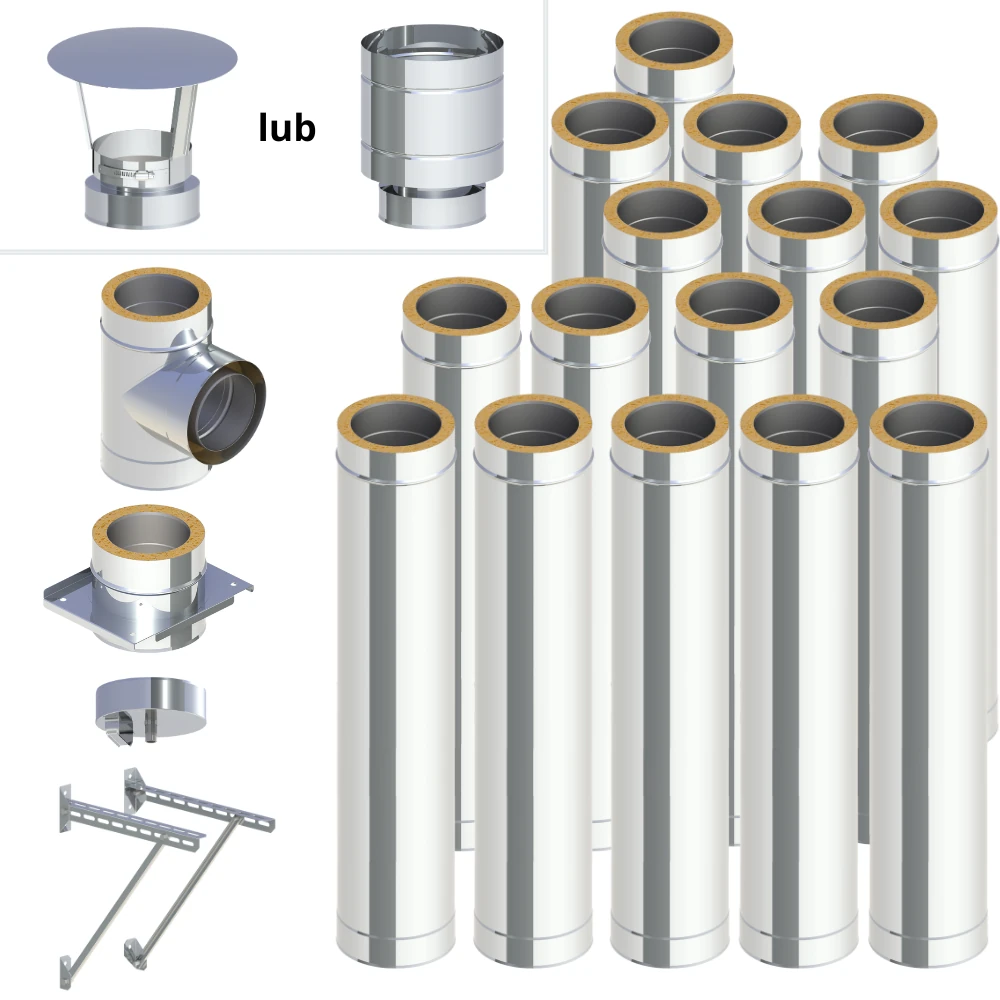 lub