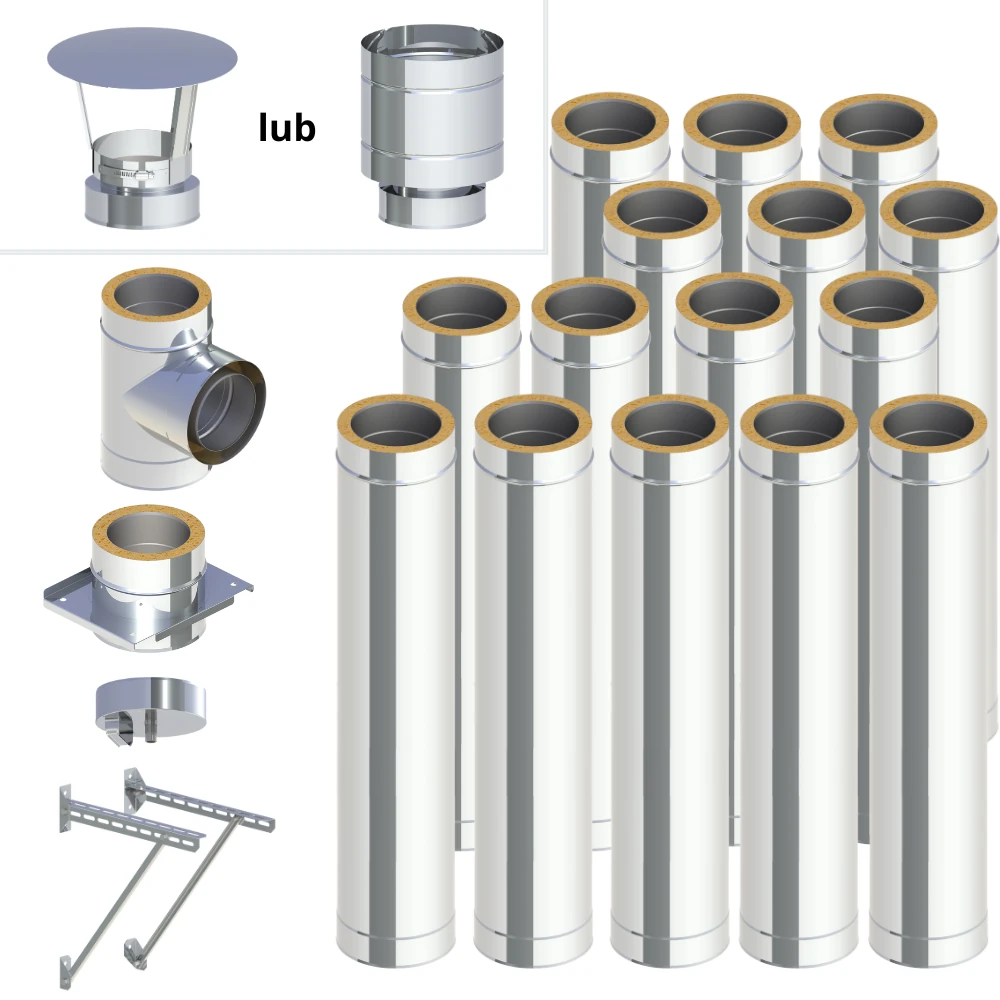 lub