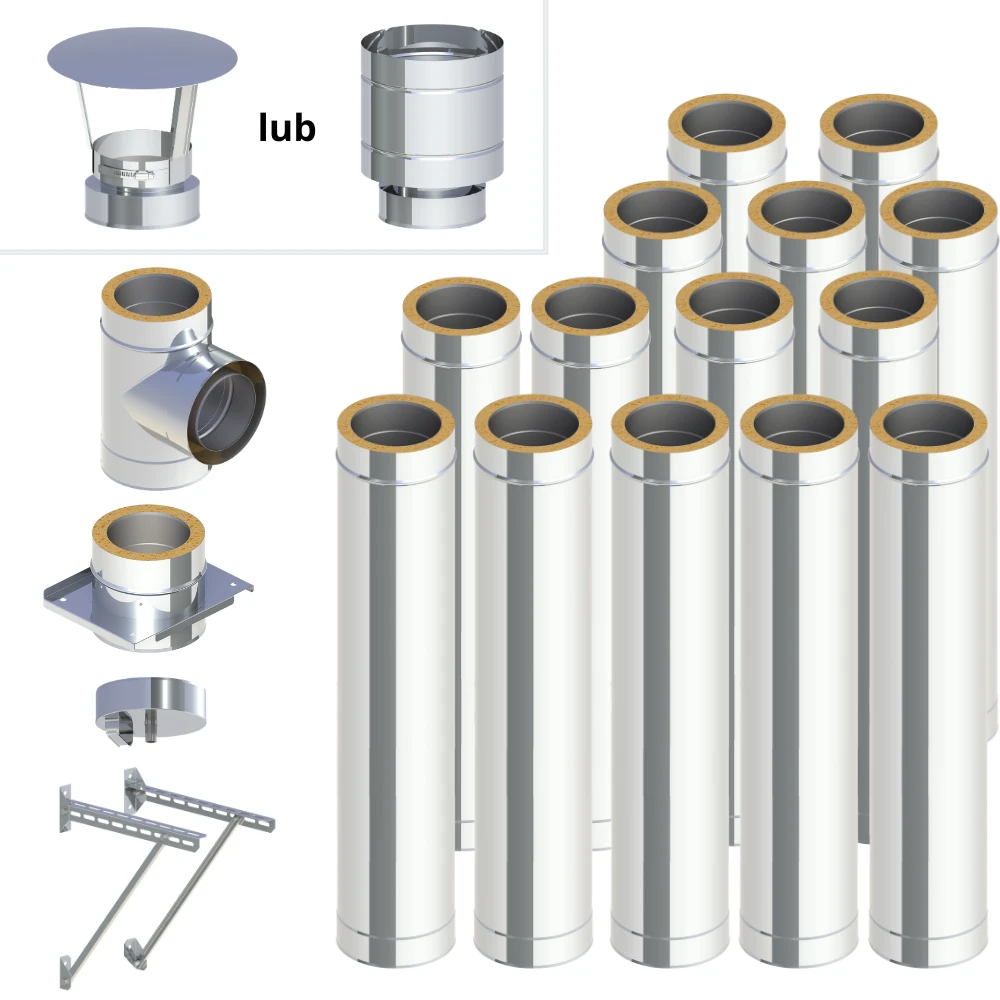 lub