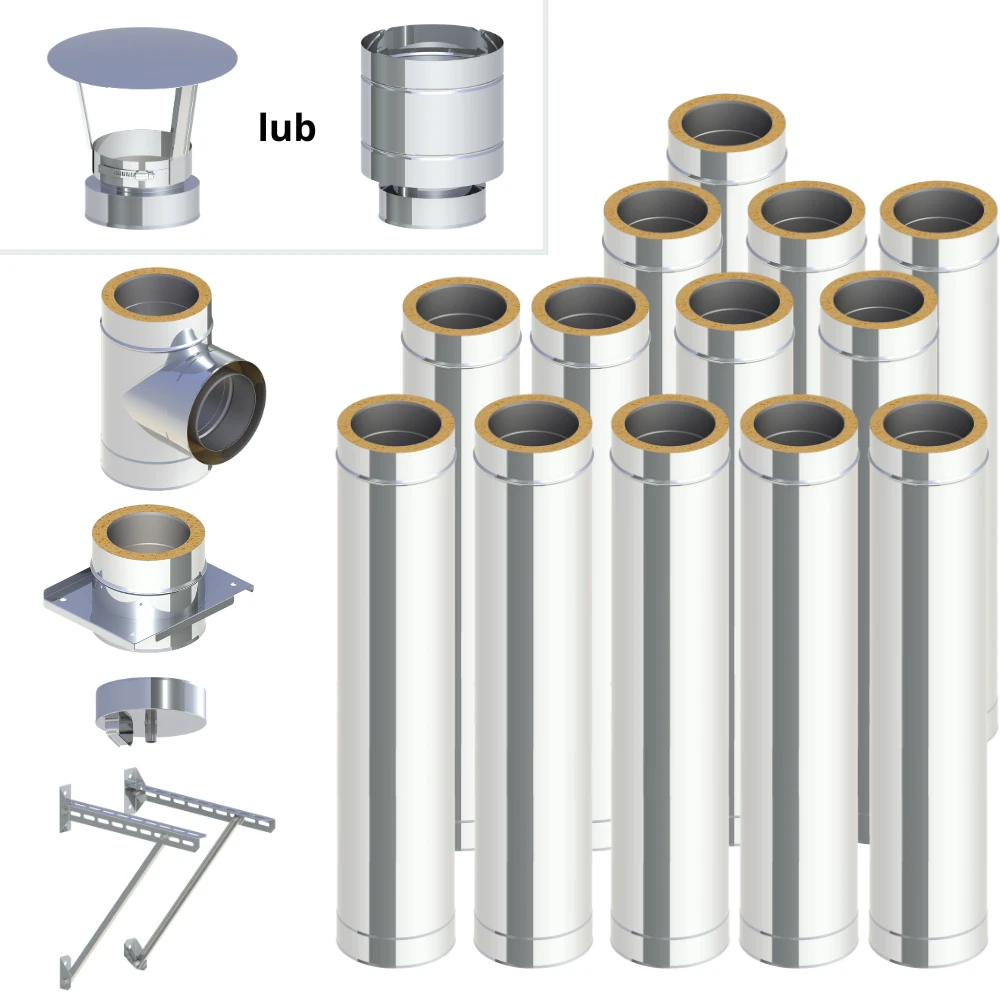 lub